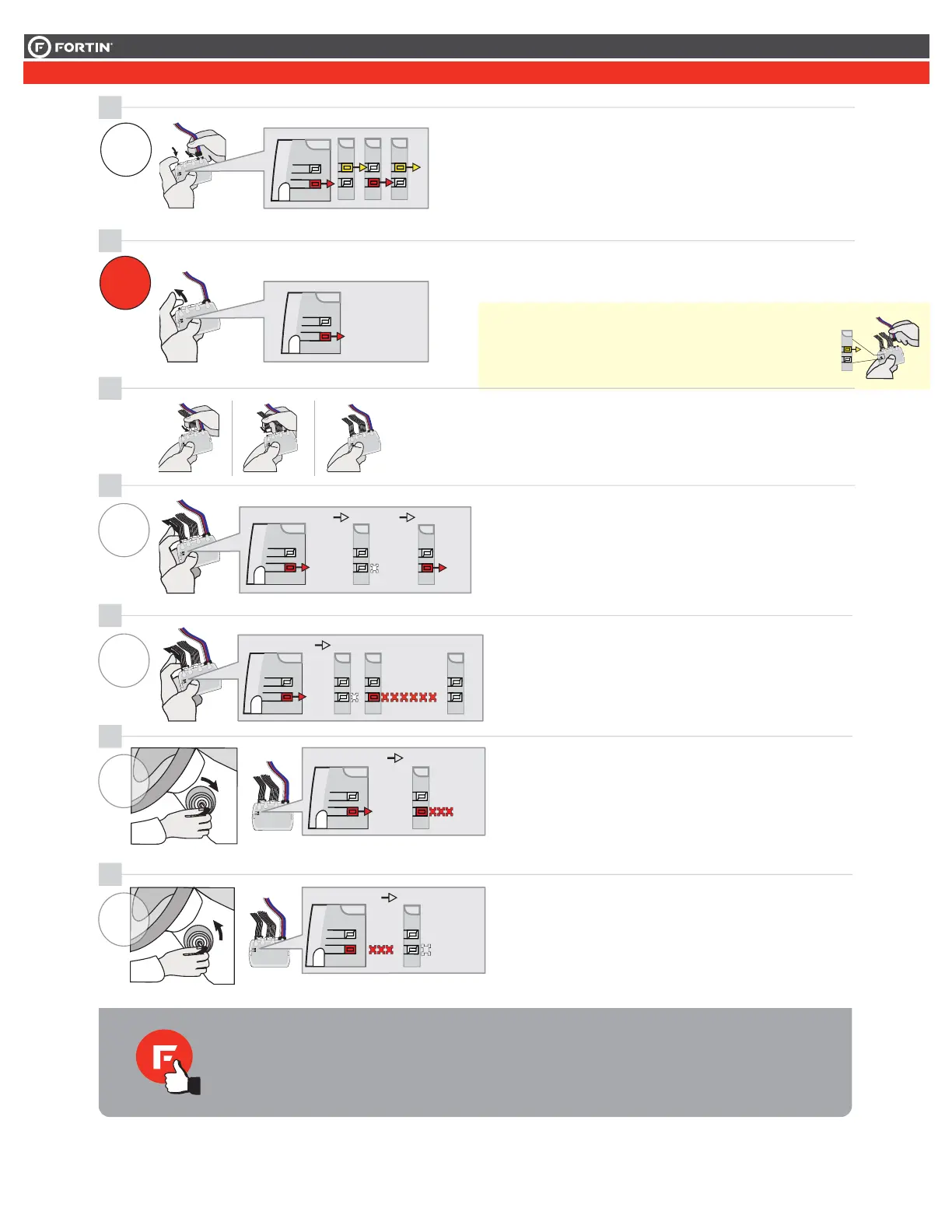 FORTIN