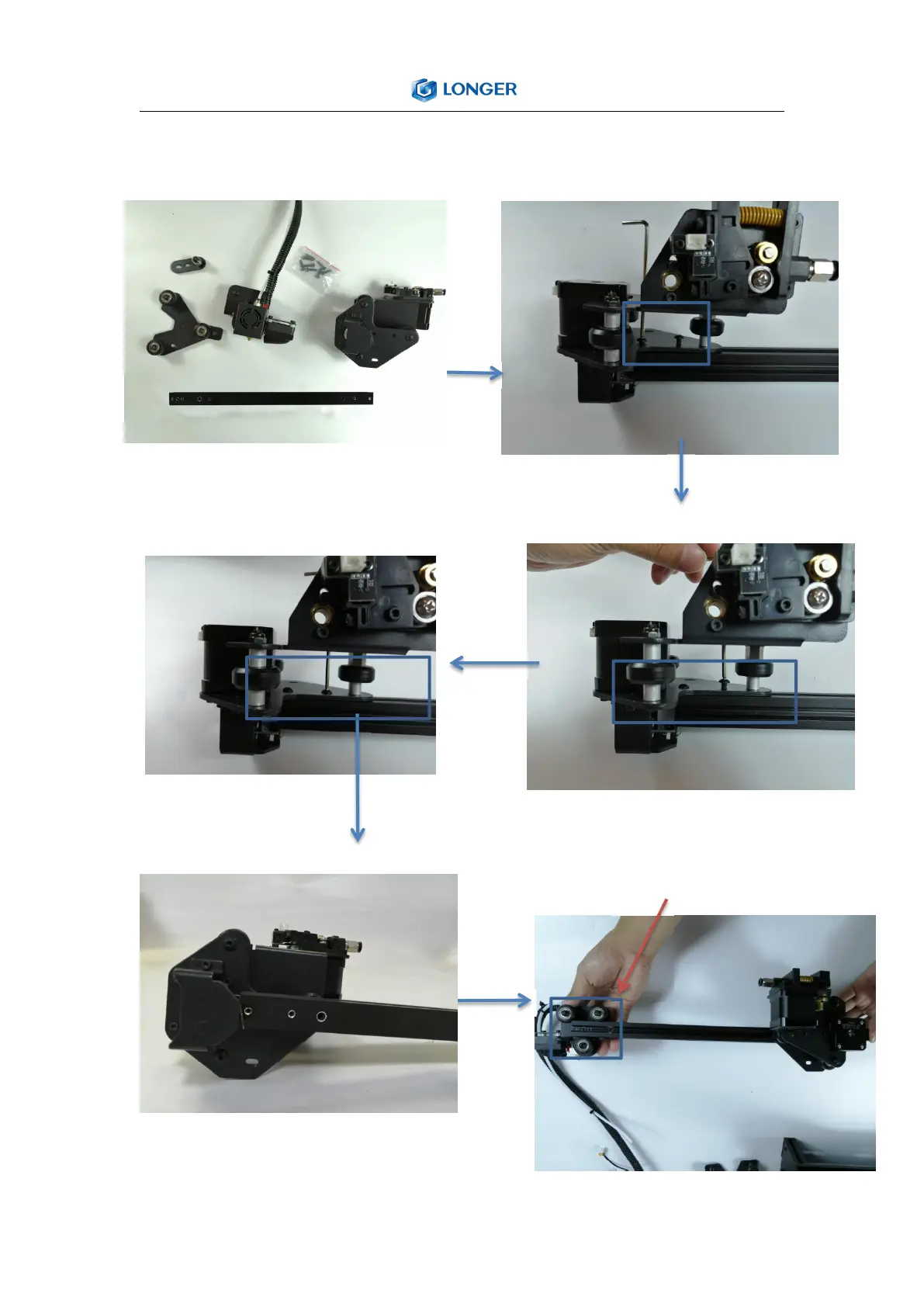 LONGER