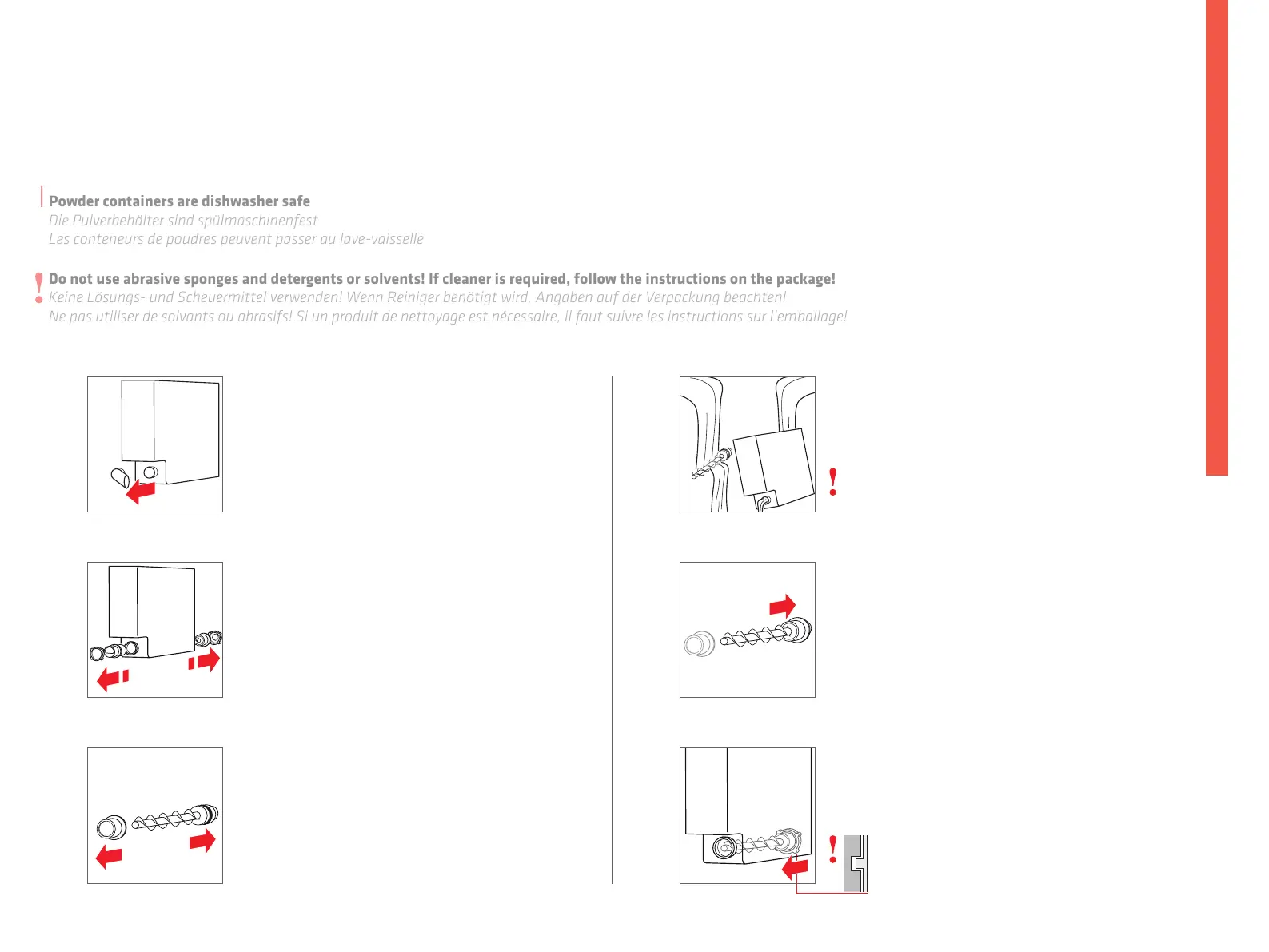 Powder containers are dishwasher safe
Die Pulverbehälter sind spülmaschinenfest
Les conteneurs de poudres peuvent passer au lave-vaisselle

!
Do not use abrasive sponges and detergents or solvents! If cleaner is required, follow the instructions on the package!
Keine Lösungs- und Scheuermittel verwenden! Wenn Reiniger benötigt wird, Angaben auf der Verpackung beachten!
Ne pas utiliser de solvants ou abrasifs! Si un produit de nettoyage est nécessaire, il faut suivre les instructions sur l'emballage!

!

!