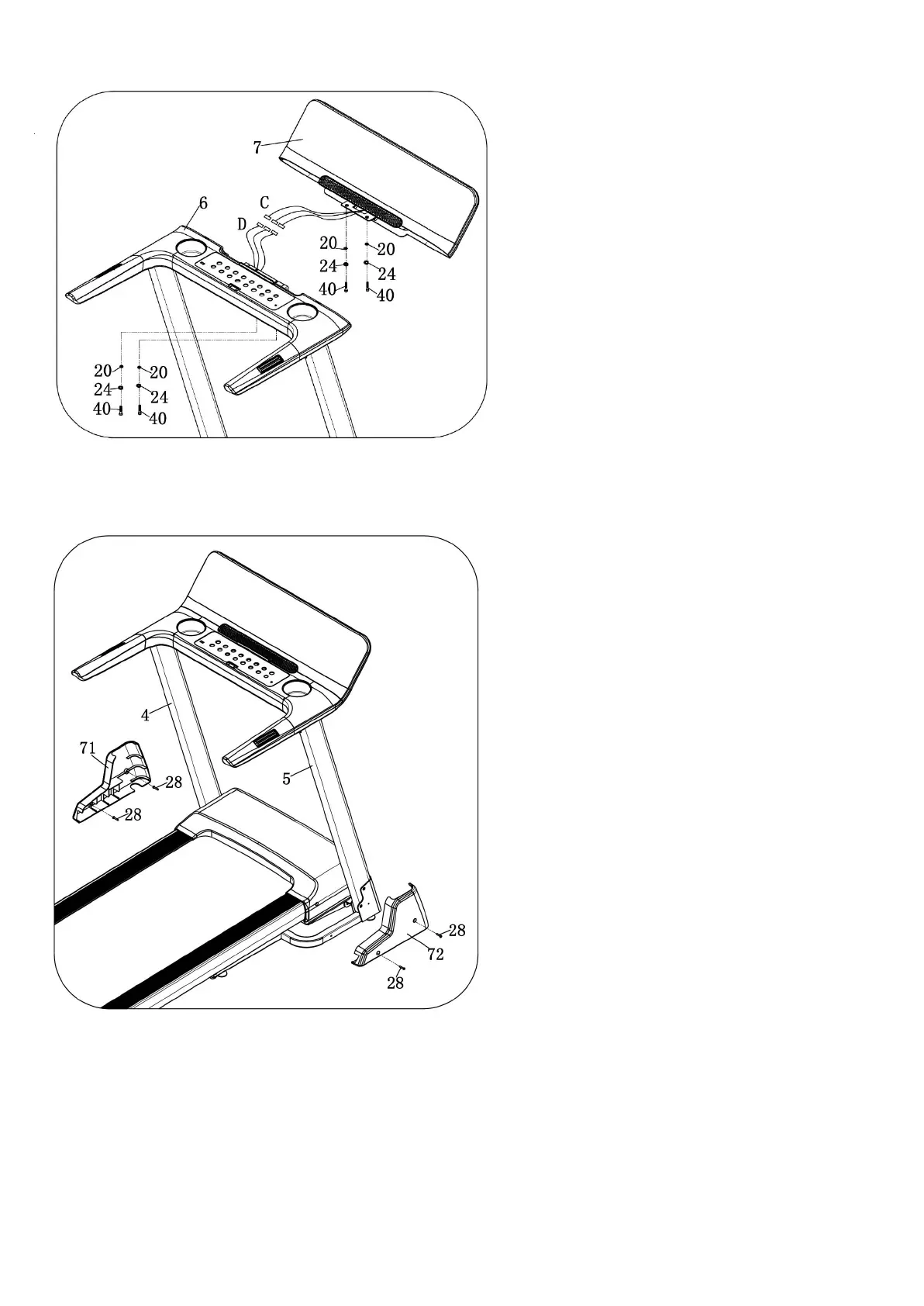 7
6
C
D
20
20
24
24
40
40
20
20
24
24
40
40

4
71
28
28
5
28
72
28