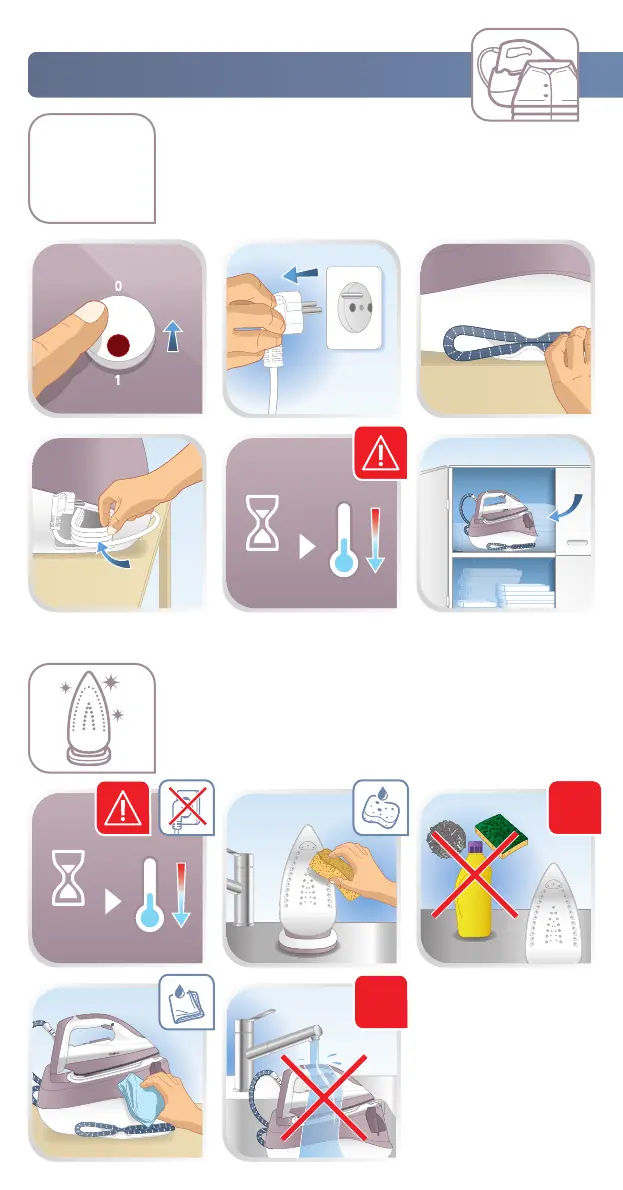 0

1