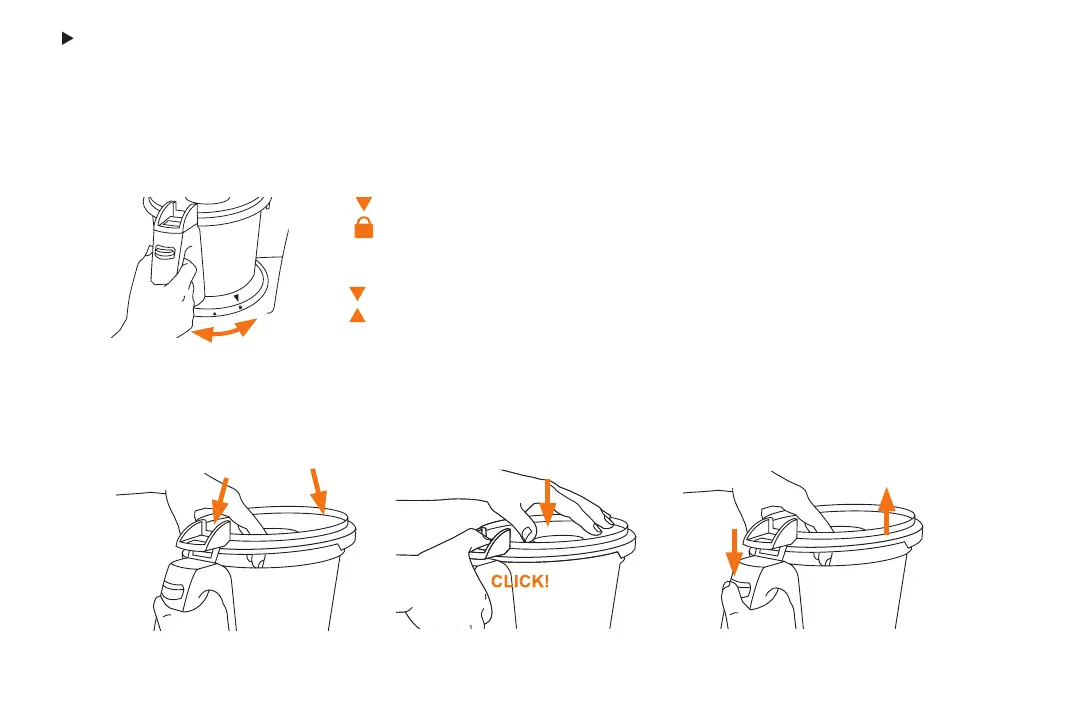 CLICK!