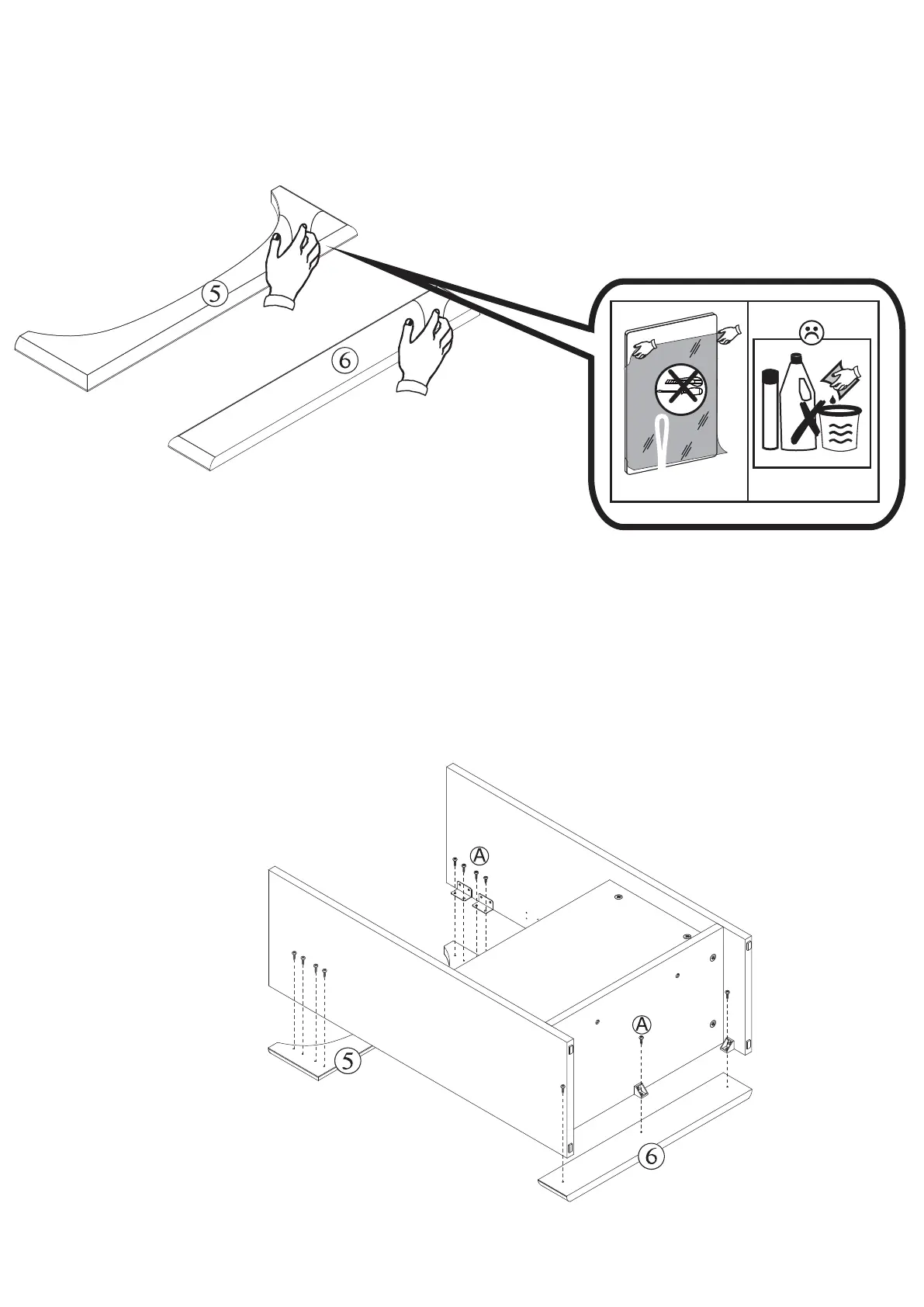 5

6

A

A

5

6