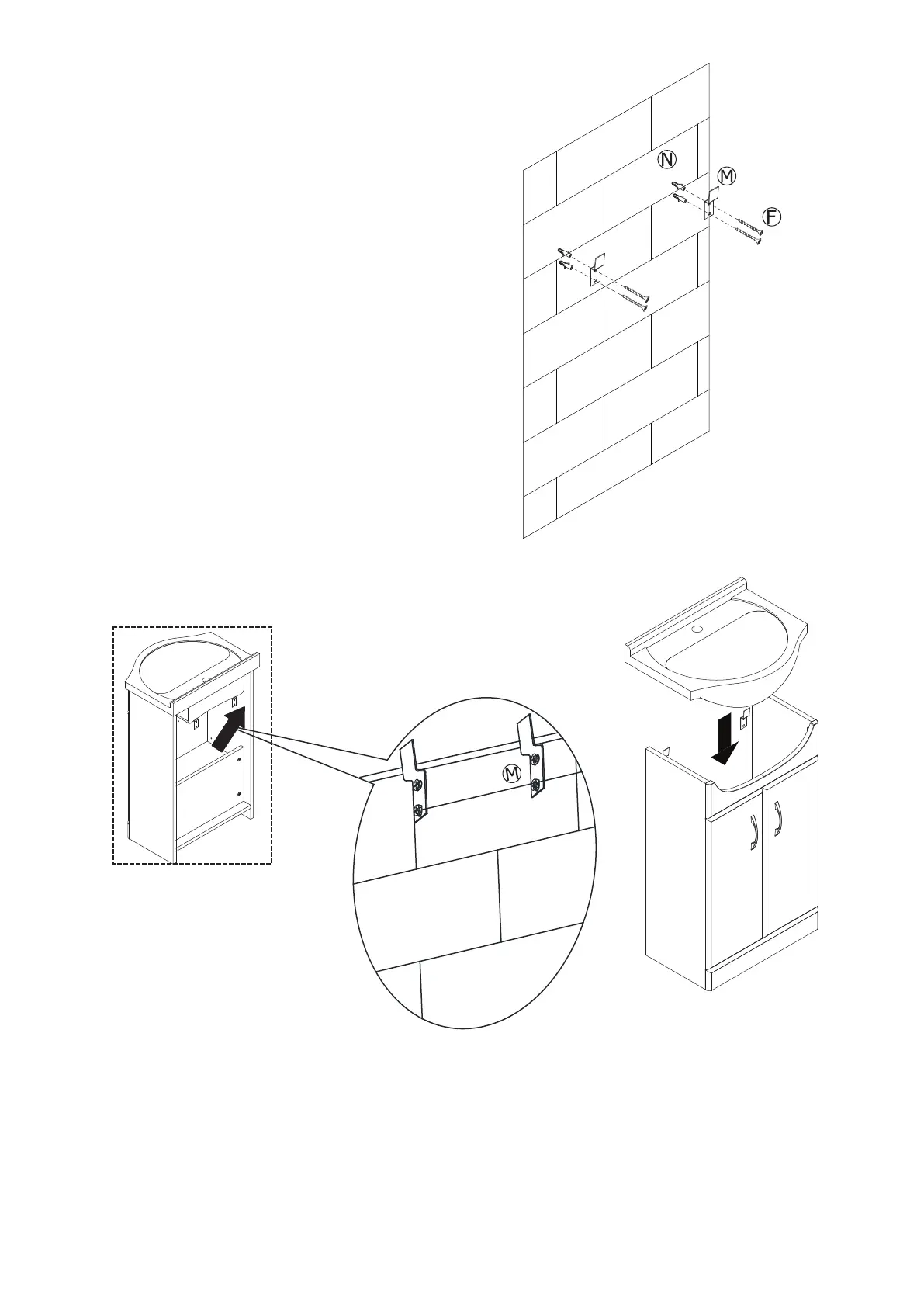 N
M
F
M