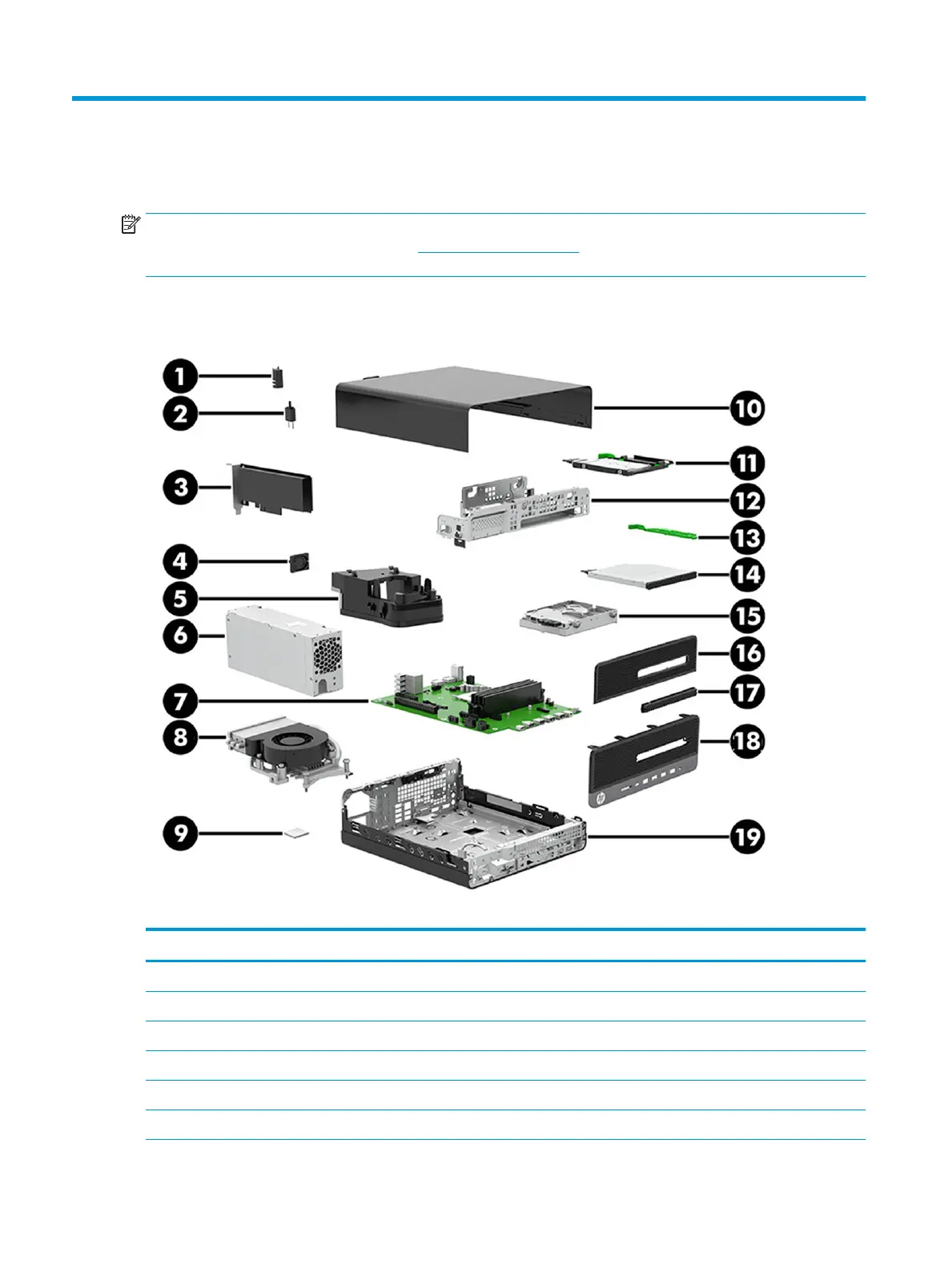 1
2
3
4
5
6
7
8
9
10
11
12
13
14
15
16
17
18
19