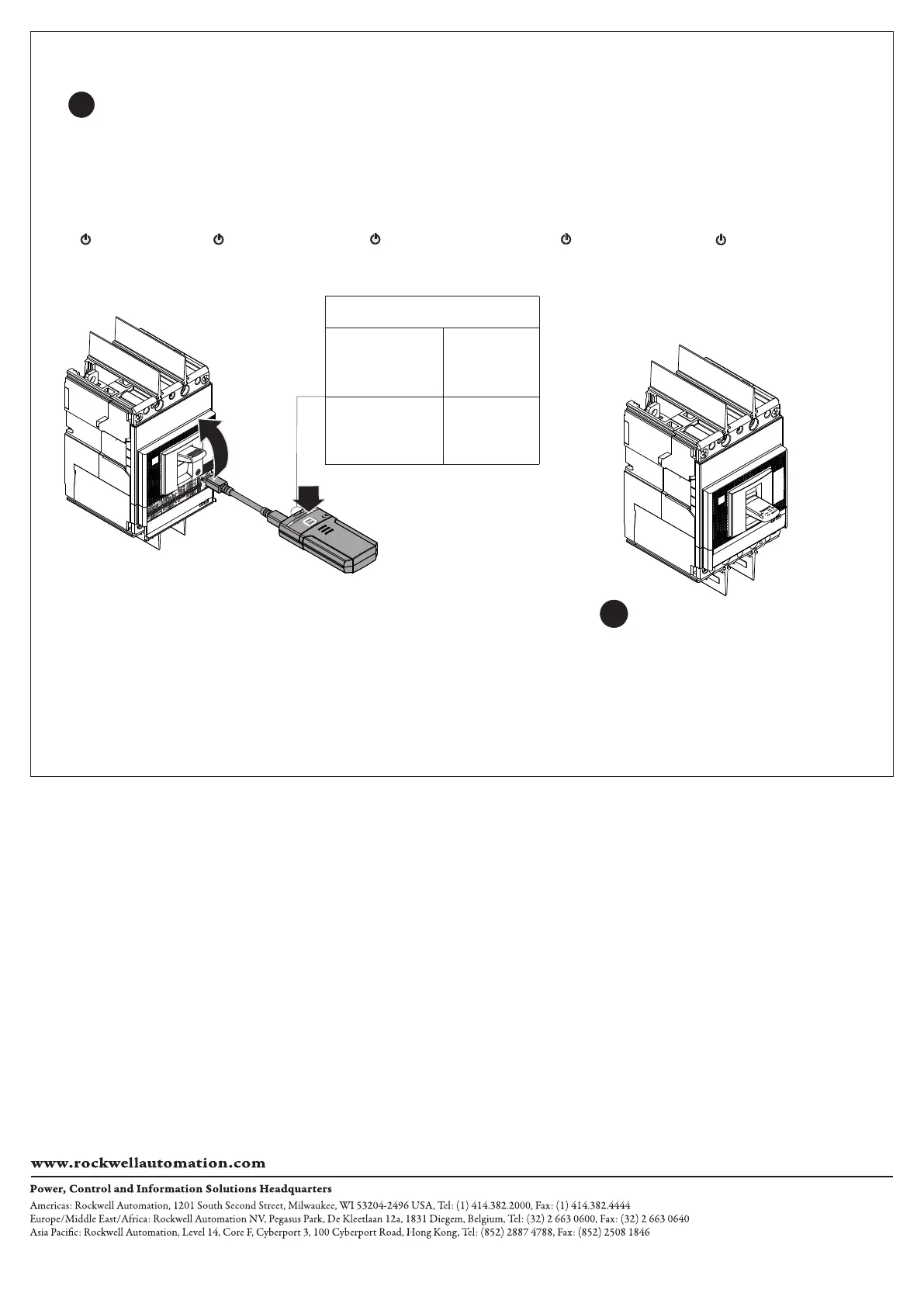 www.rockwellautomation.com

Power, Control and Information Solutions Headquarters

Americas: Rockwell Automation, 1201 South Second Street, Milwaukee, WI 53204-2496 USA, Tel: (1) 414.382.2000, Fax: (1) 414.382.4444
Europe/Middle East/Africa: Rockwell Automation NV, Pegasus Park, De Kleetlaan 12a, 1831 Diegem, Belgium, Tel: (32) 2 663 0600, Fax: (32) 2 663 0640
Asia Pacific: Rockwell Automation, Level 14, Core F, Cyberport 3, 100 Cyberport Road, Hong Kong, Tel: (852) 2887 4788, Fax: (852) 2508 1846