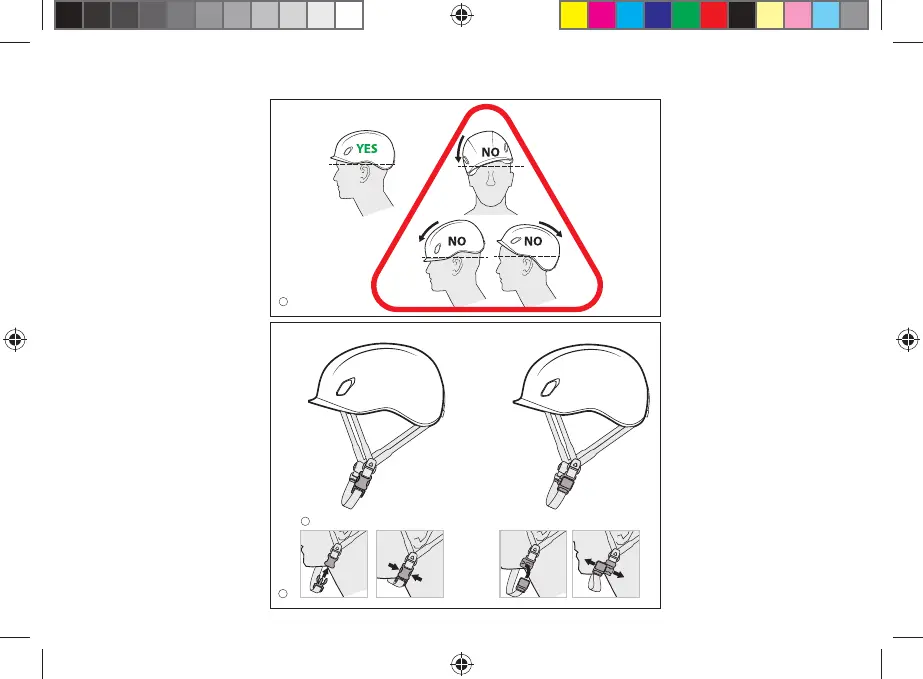 YES

NO

NO

NO