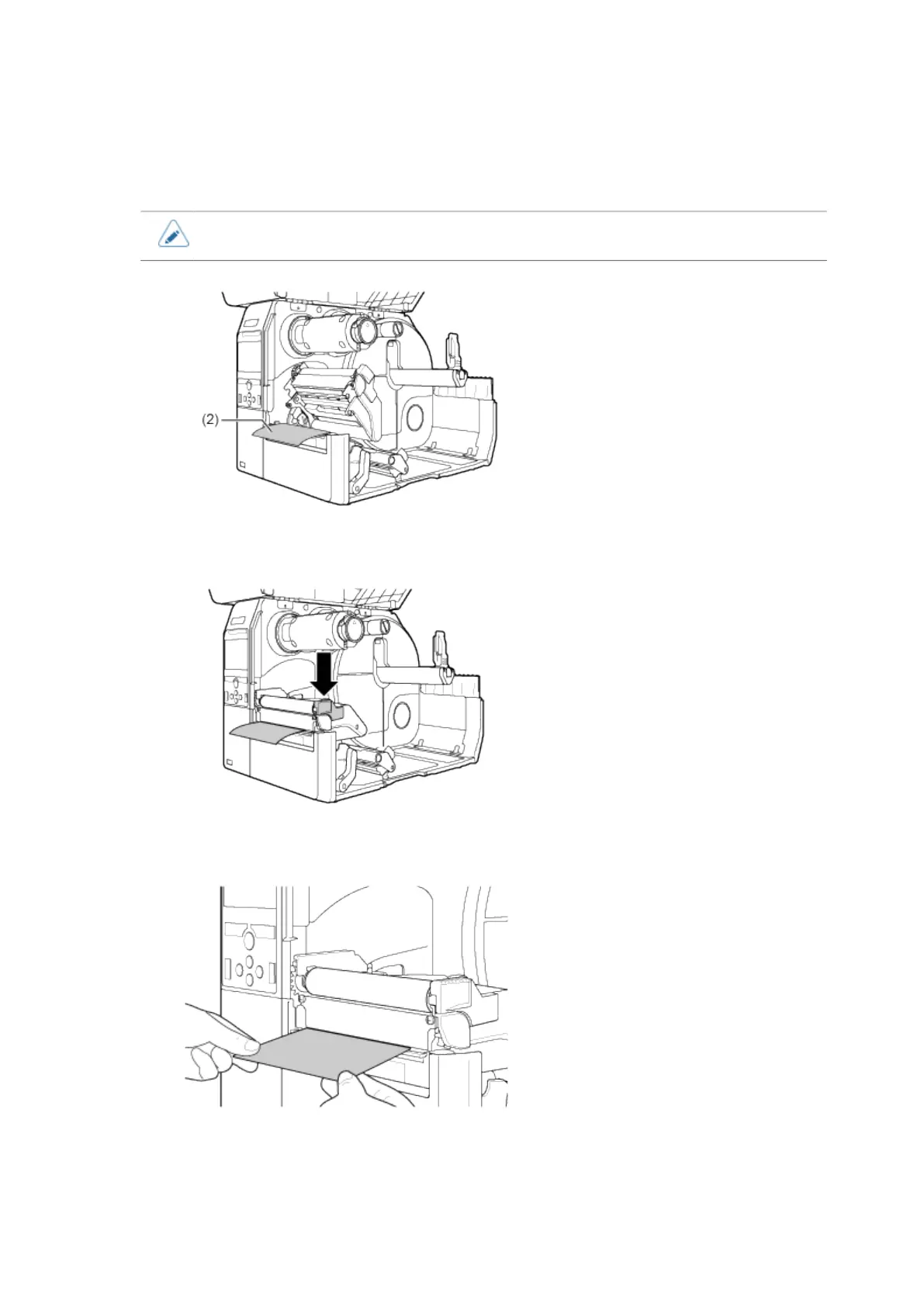 (2)