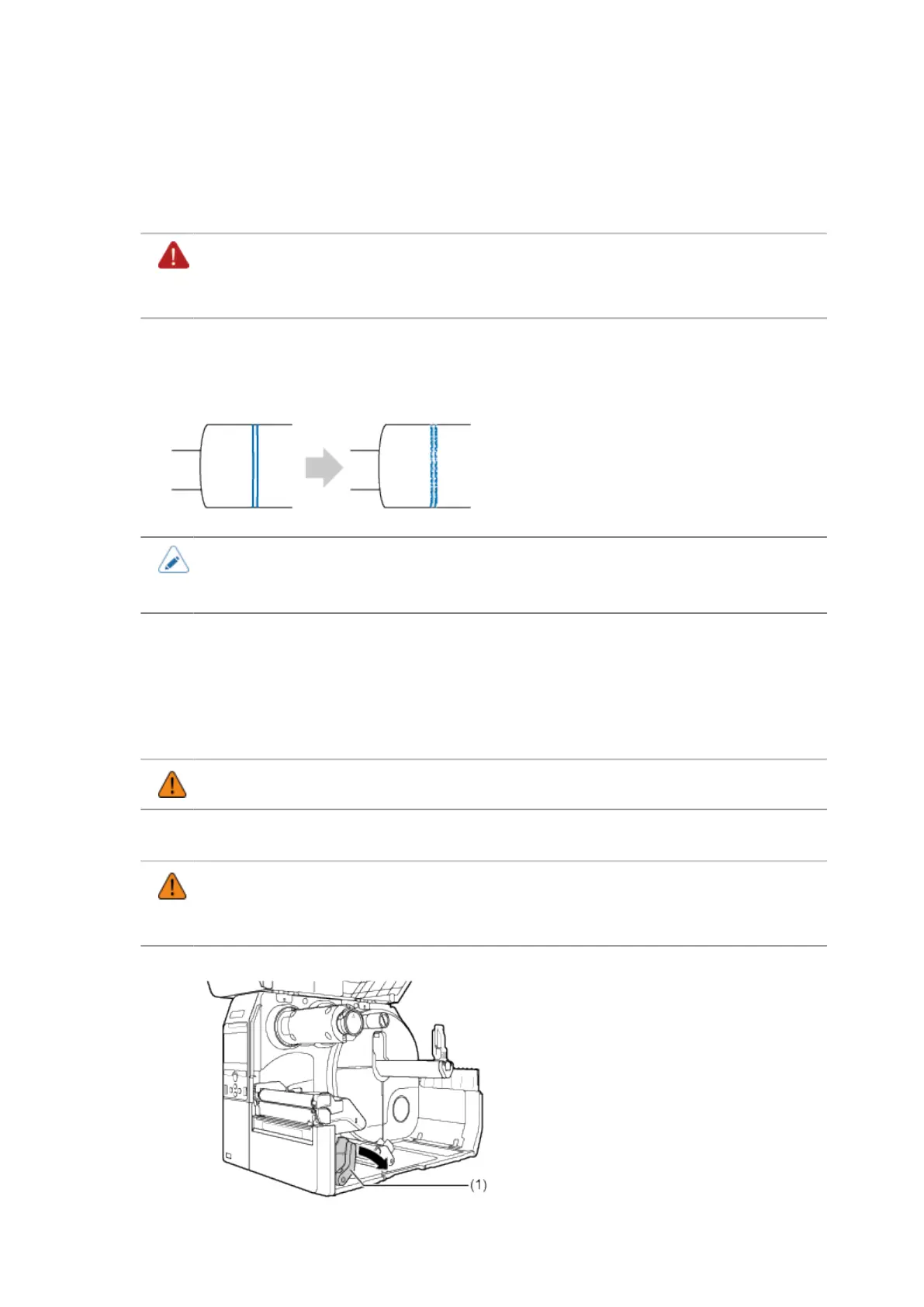 (1)