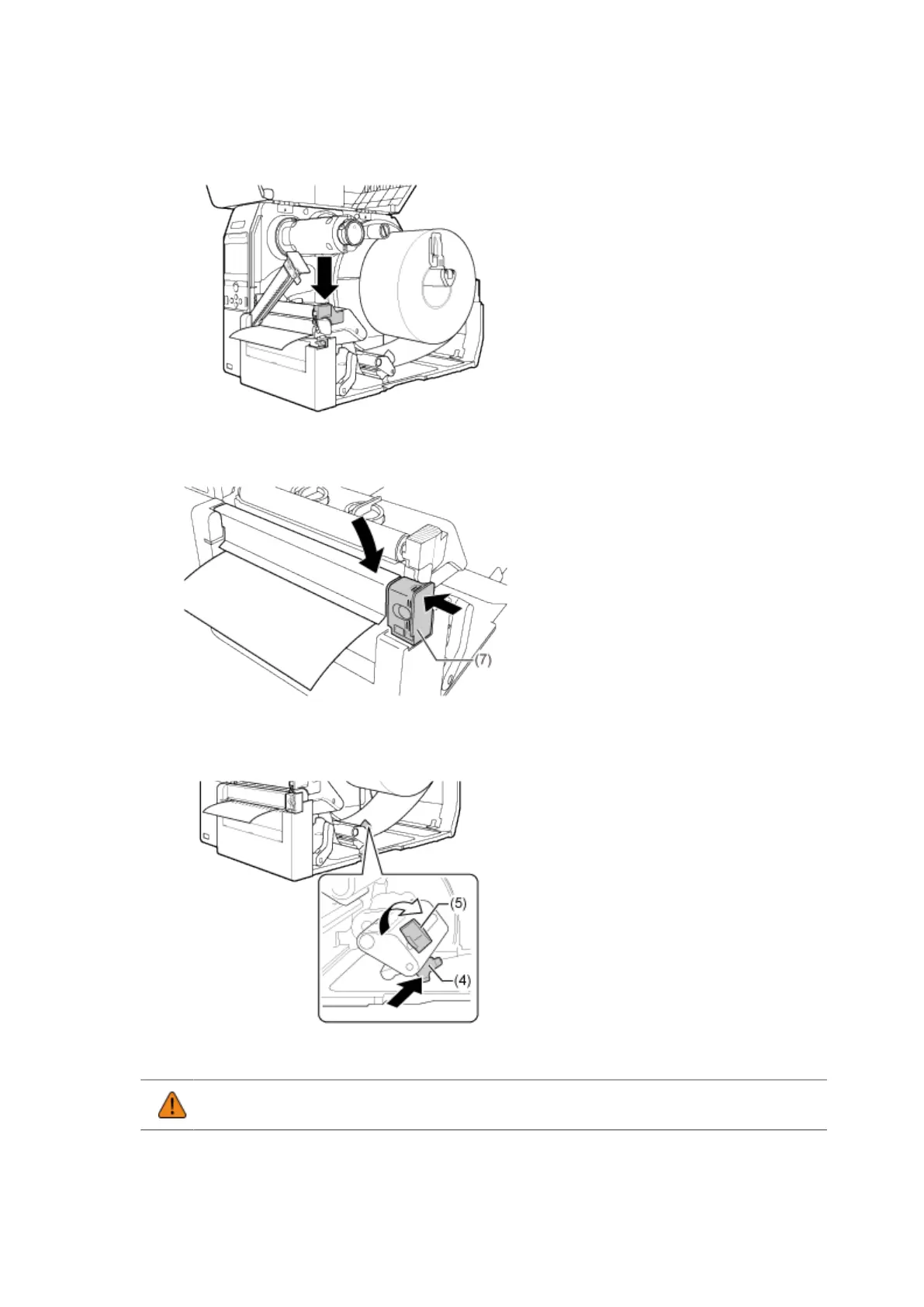 (7)

(5)

(4)