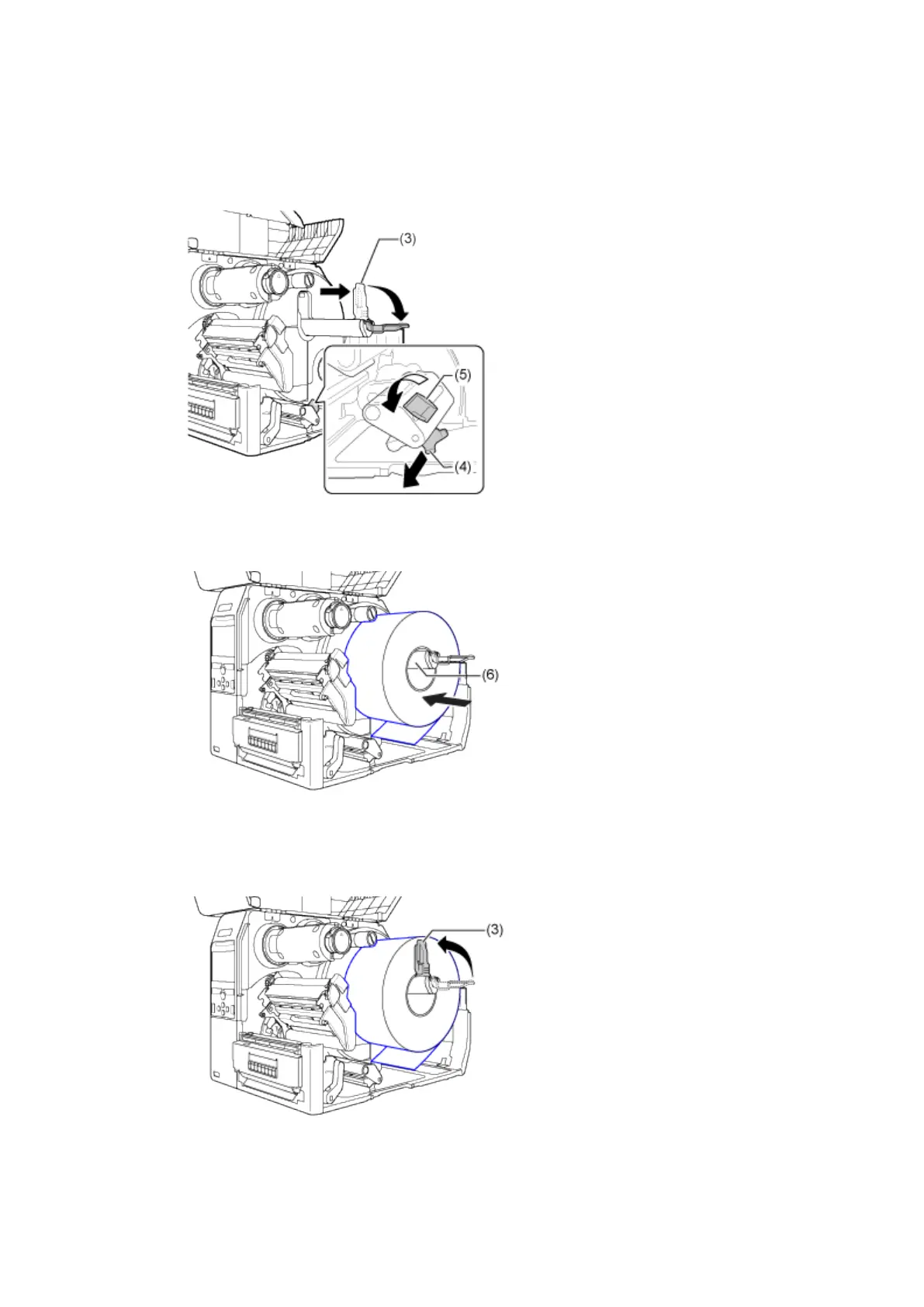 (3)

(5)

(4)

(6)

(3)