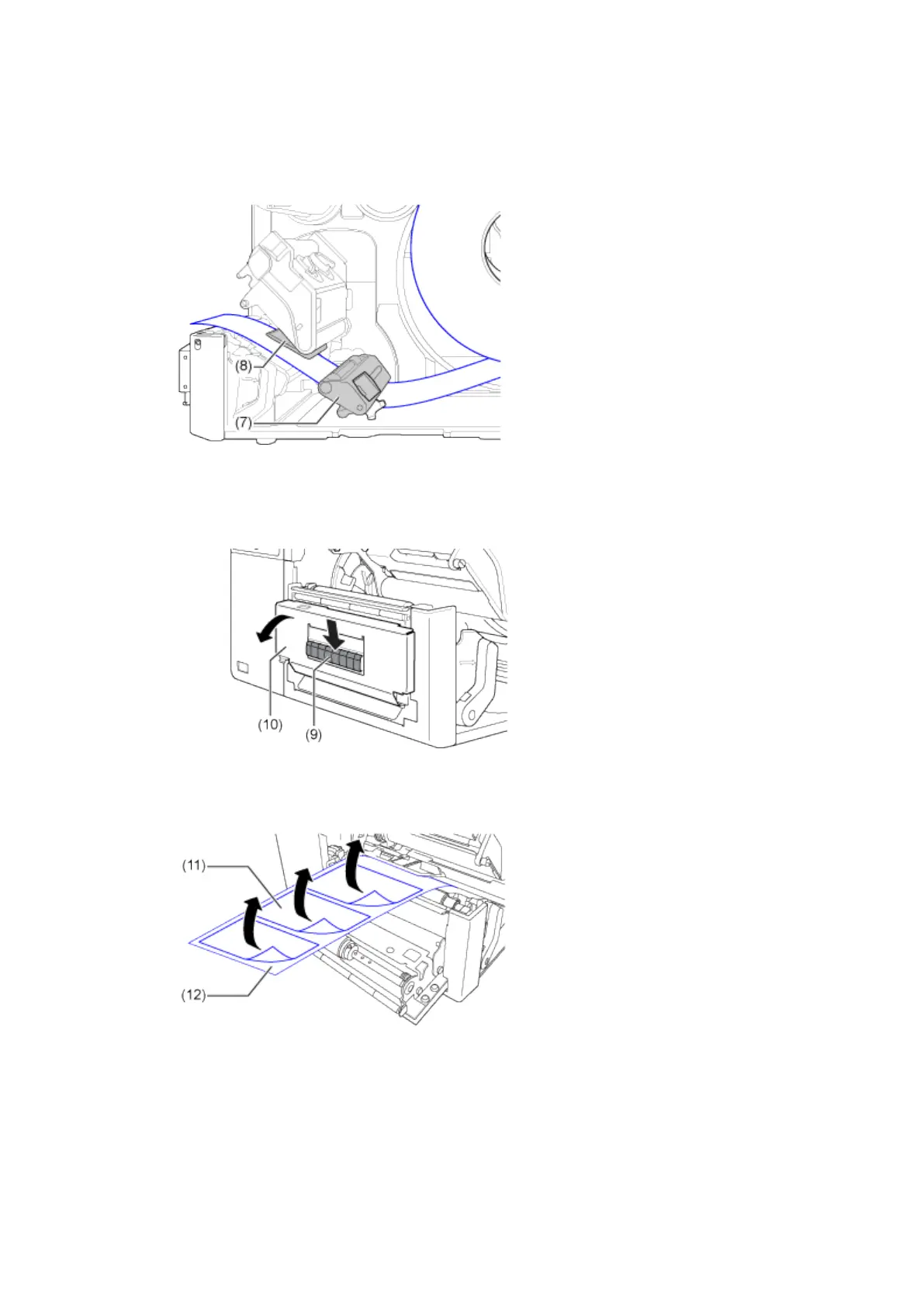 (8)

(7)

(10)

(9)

(11)

(12)