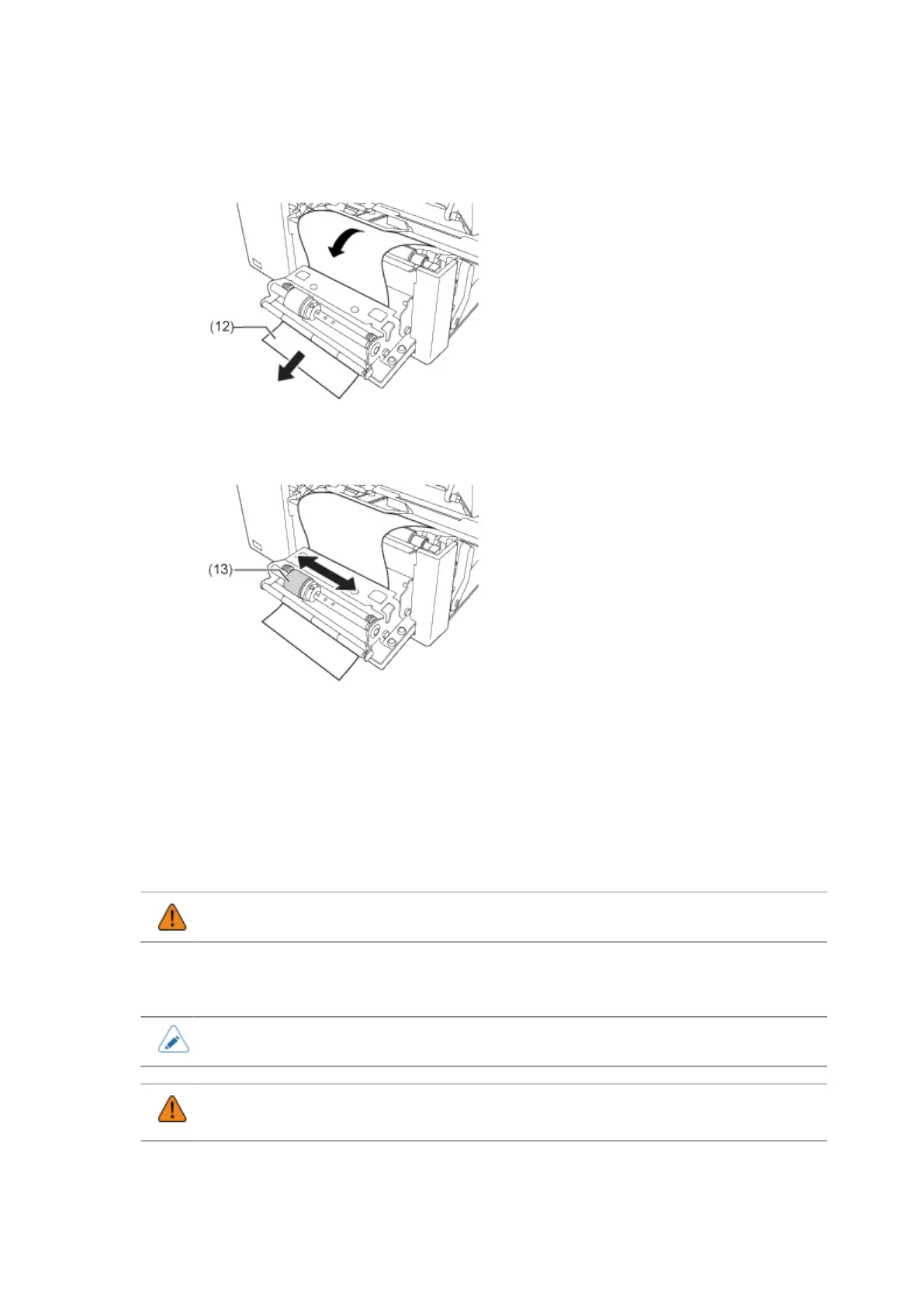 (12)

(13)