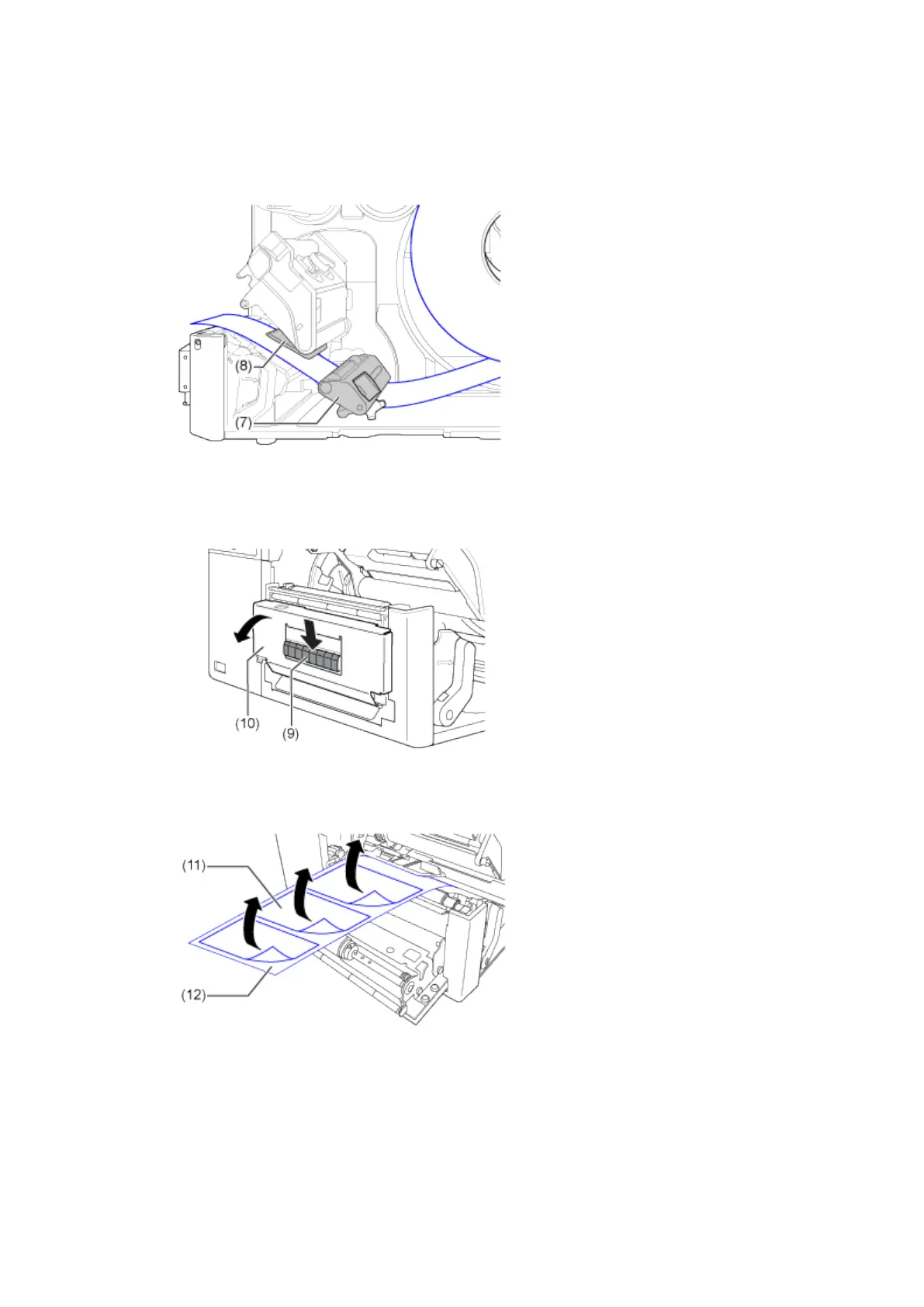 (8)
(7)

(10)
(9)

(11)
(12)