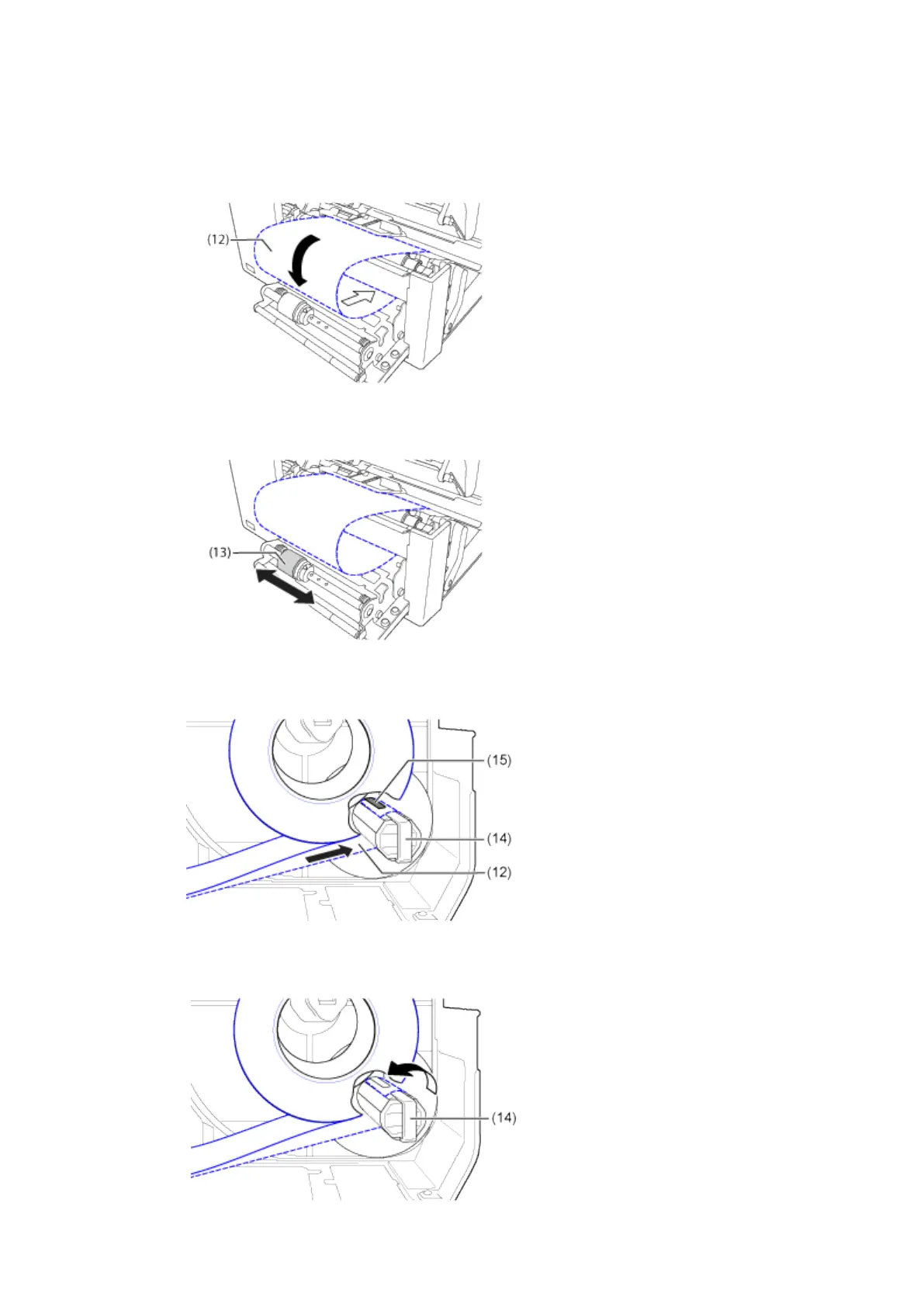 (12)

(13)

(15)
(14)
(12)

(14)