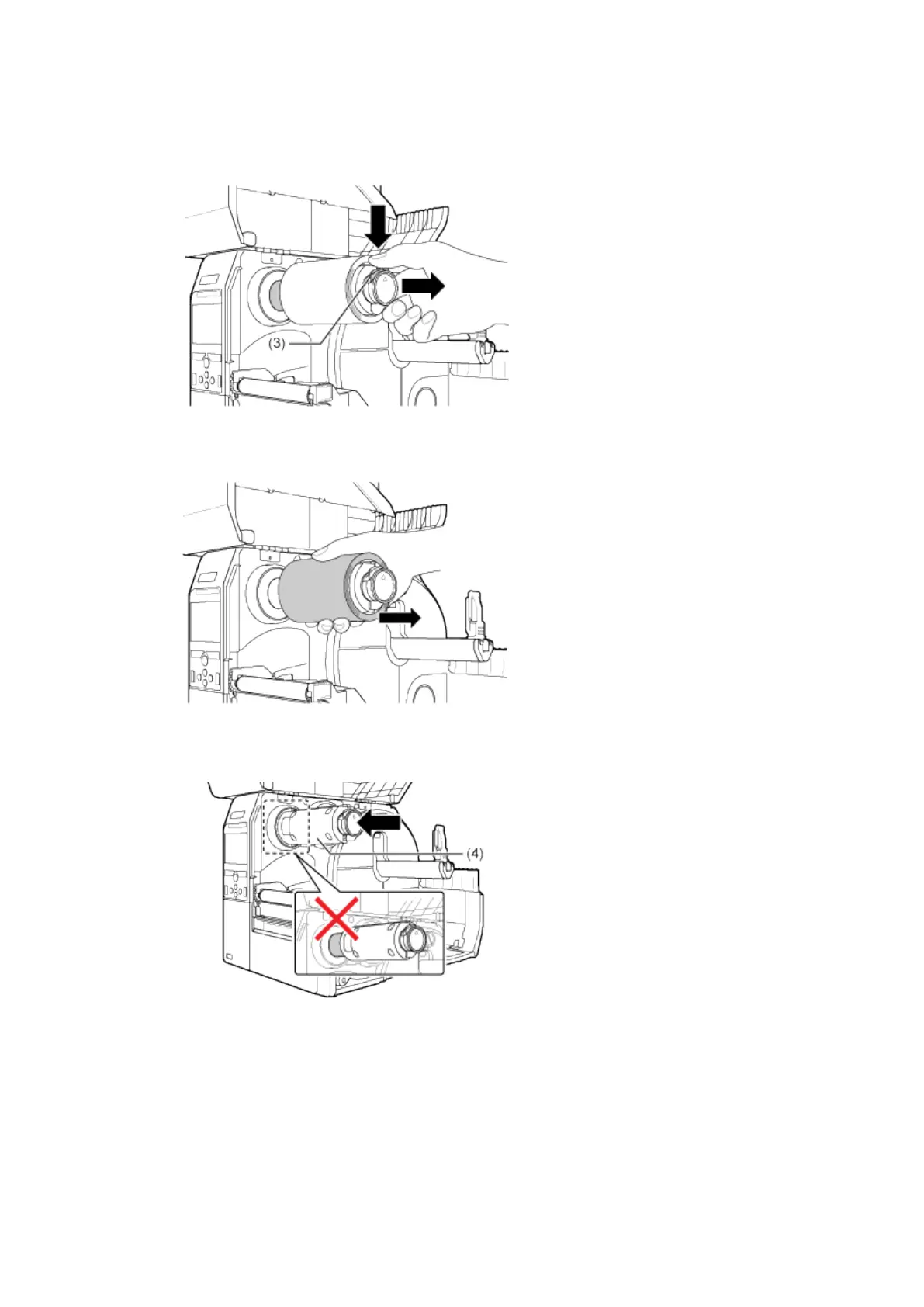 (3)

(4)