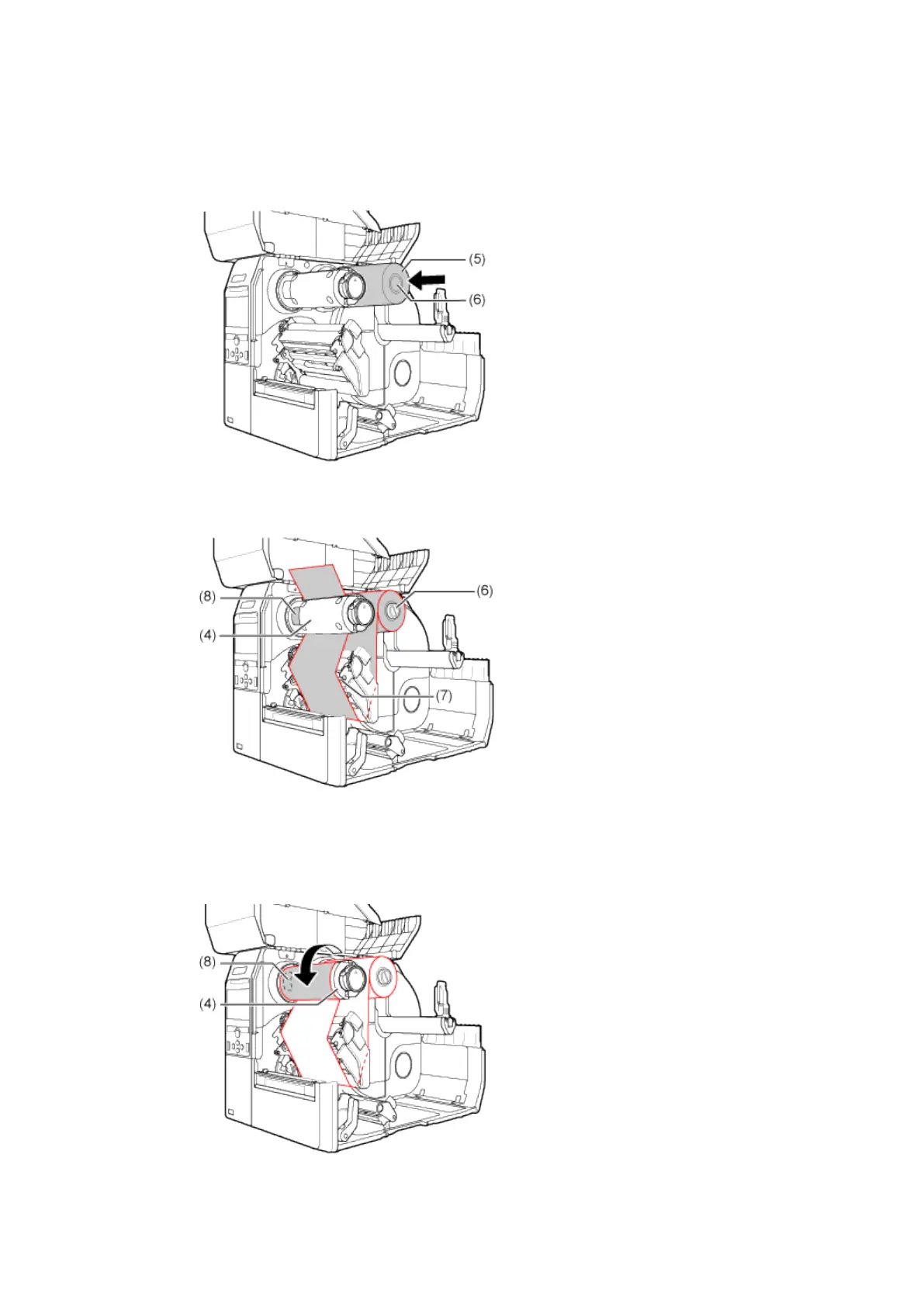 (5)
(6)

(8)
(6)
(4)
(7)

(8)
(4)