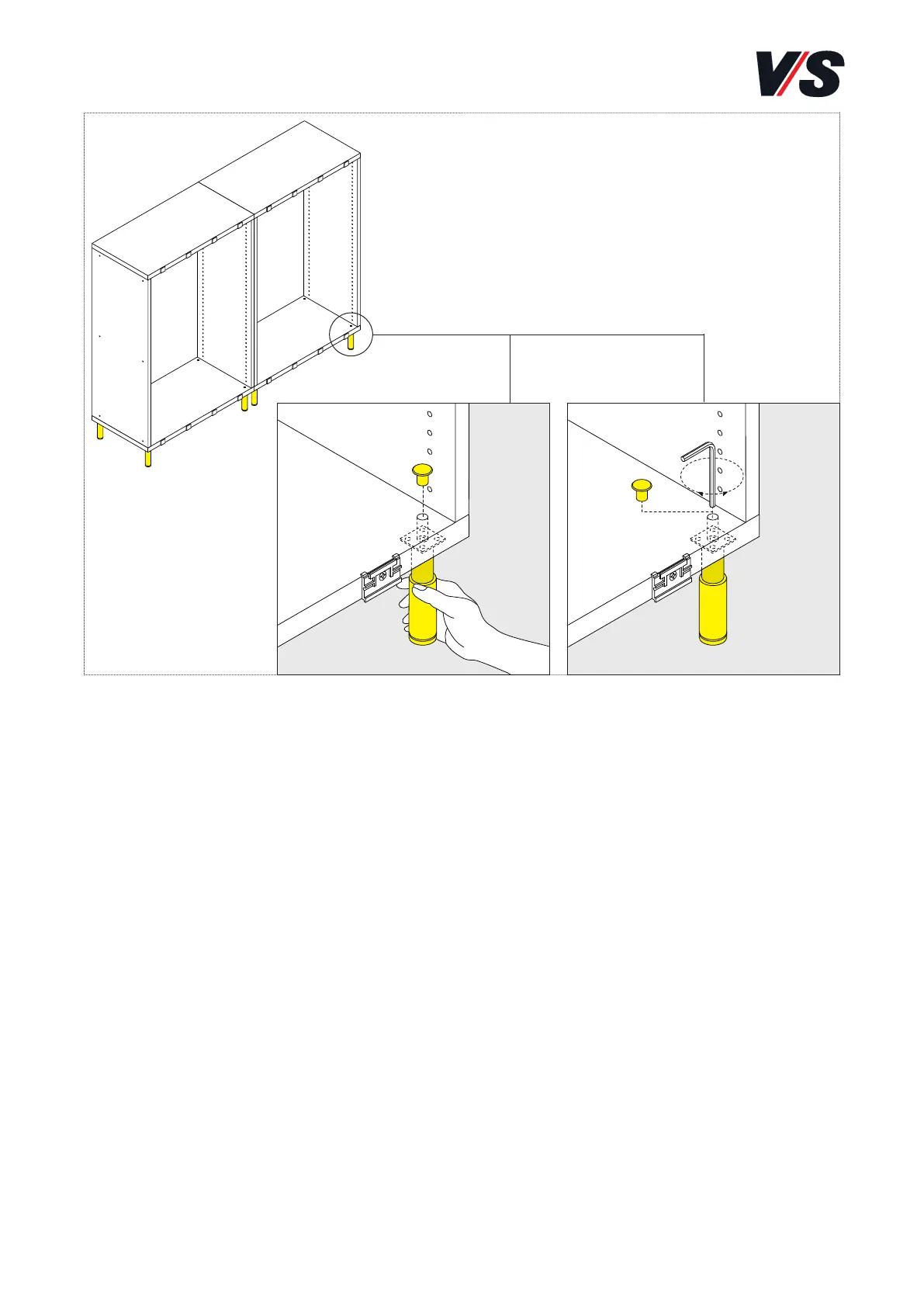 V/S