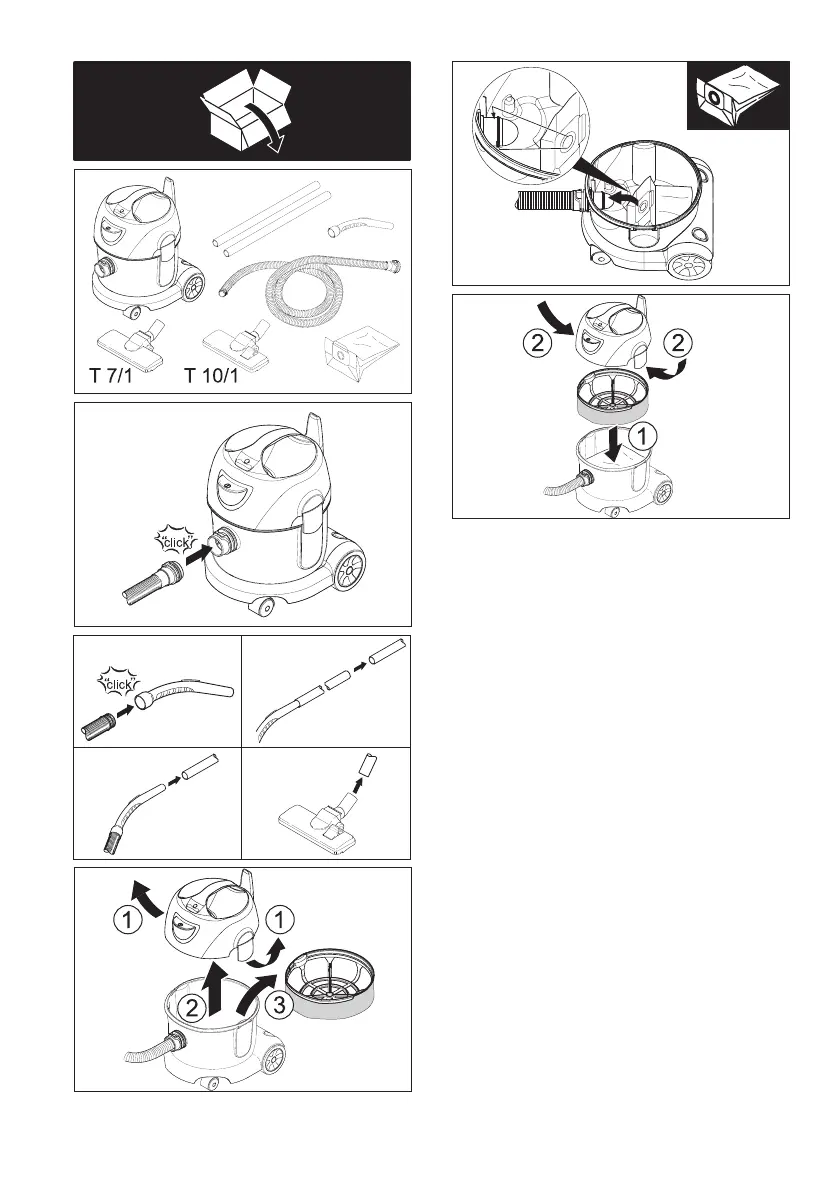 T 7/1 T 10/1

"click"

"click"

1
1
2
3

2
2
1