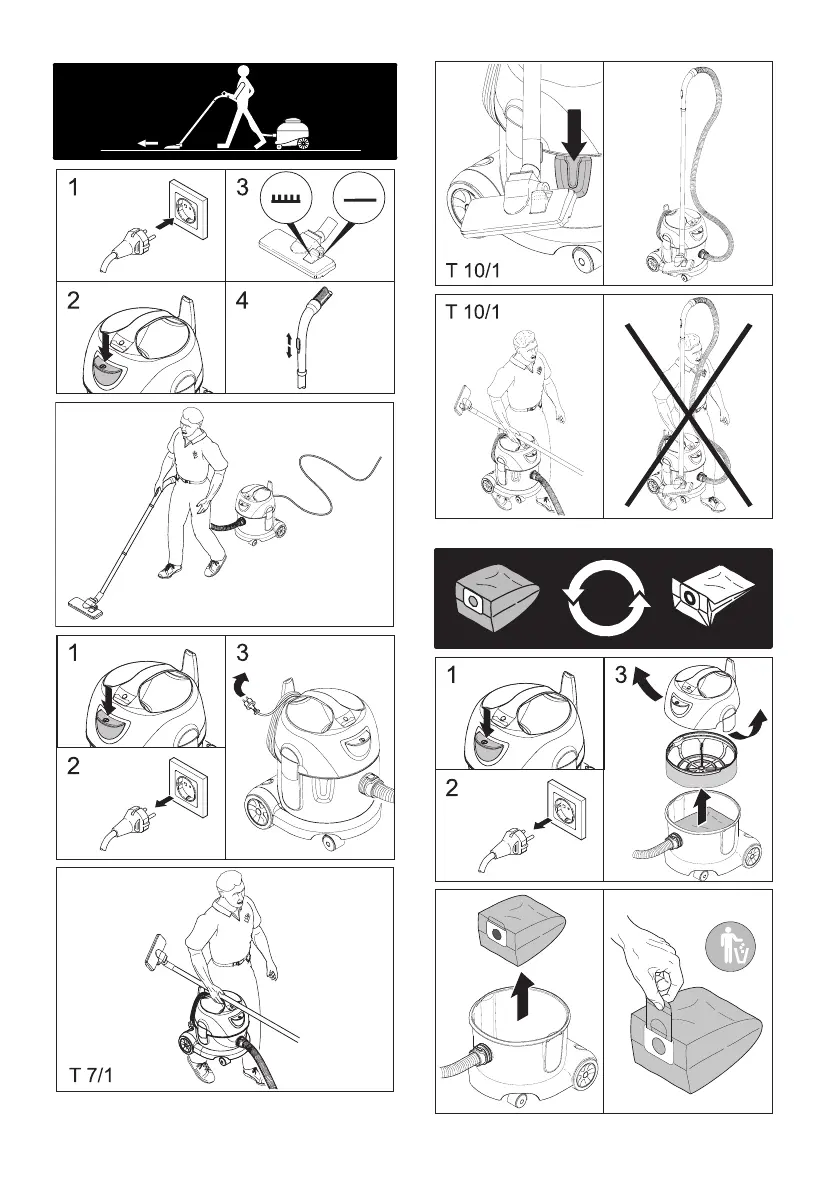 1

3

2

4

1

3

2

T 7/1

T 10/1

T 10/1

1

3

2