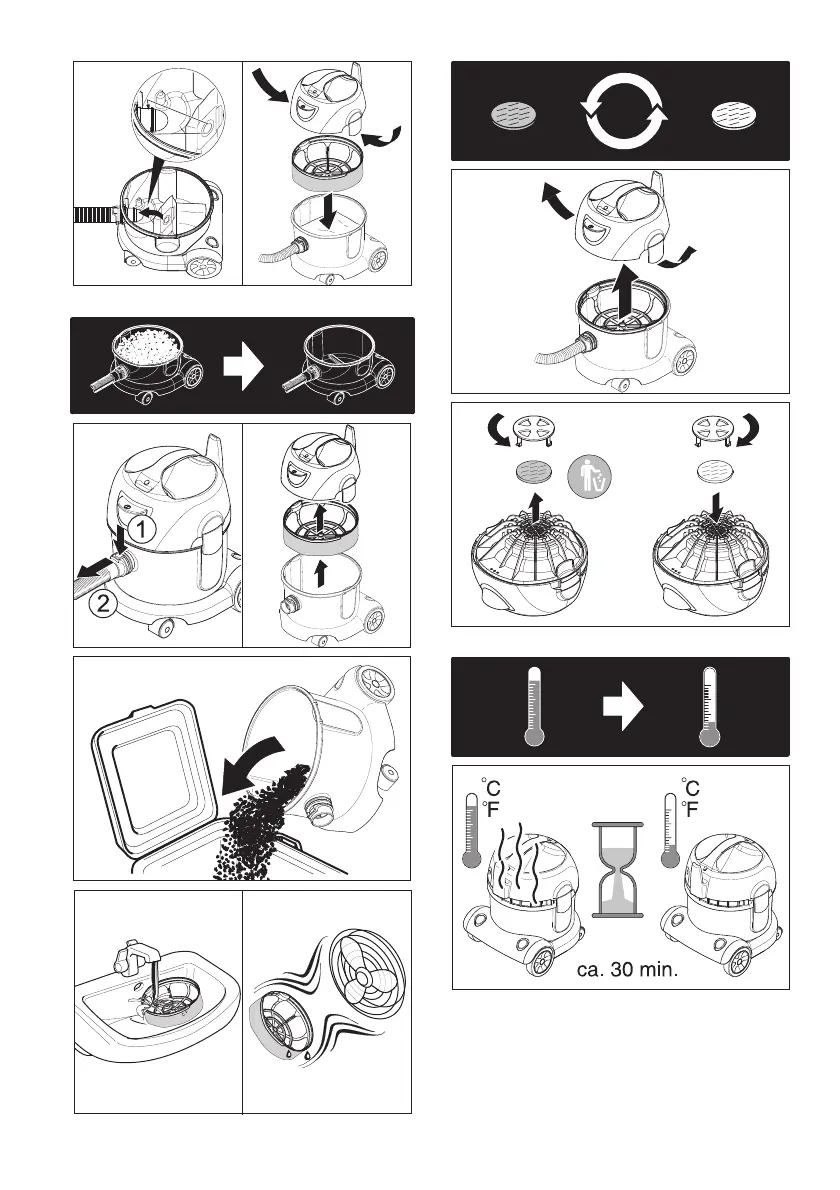 1
2

°C
°F
°C
°F
ca. 30 min.