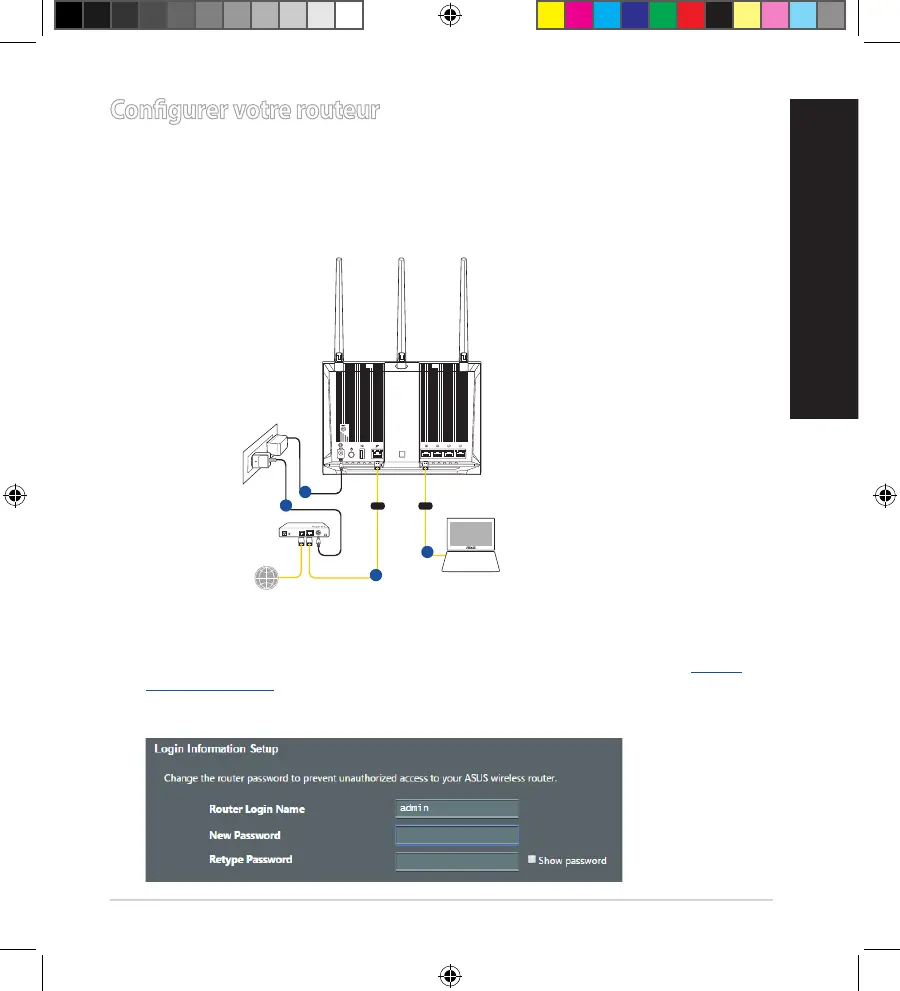 Configurer votre routeur

Login Information Setup

Change the router password to prevent unauthorized access to your ASUS wireless router.

Router Login Name admin

New Password

Retype Password

Show password