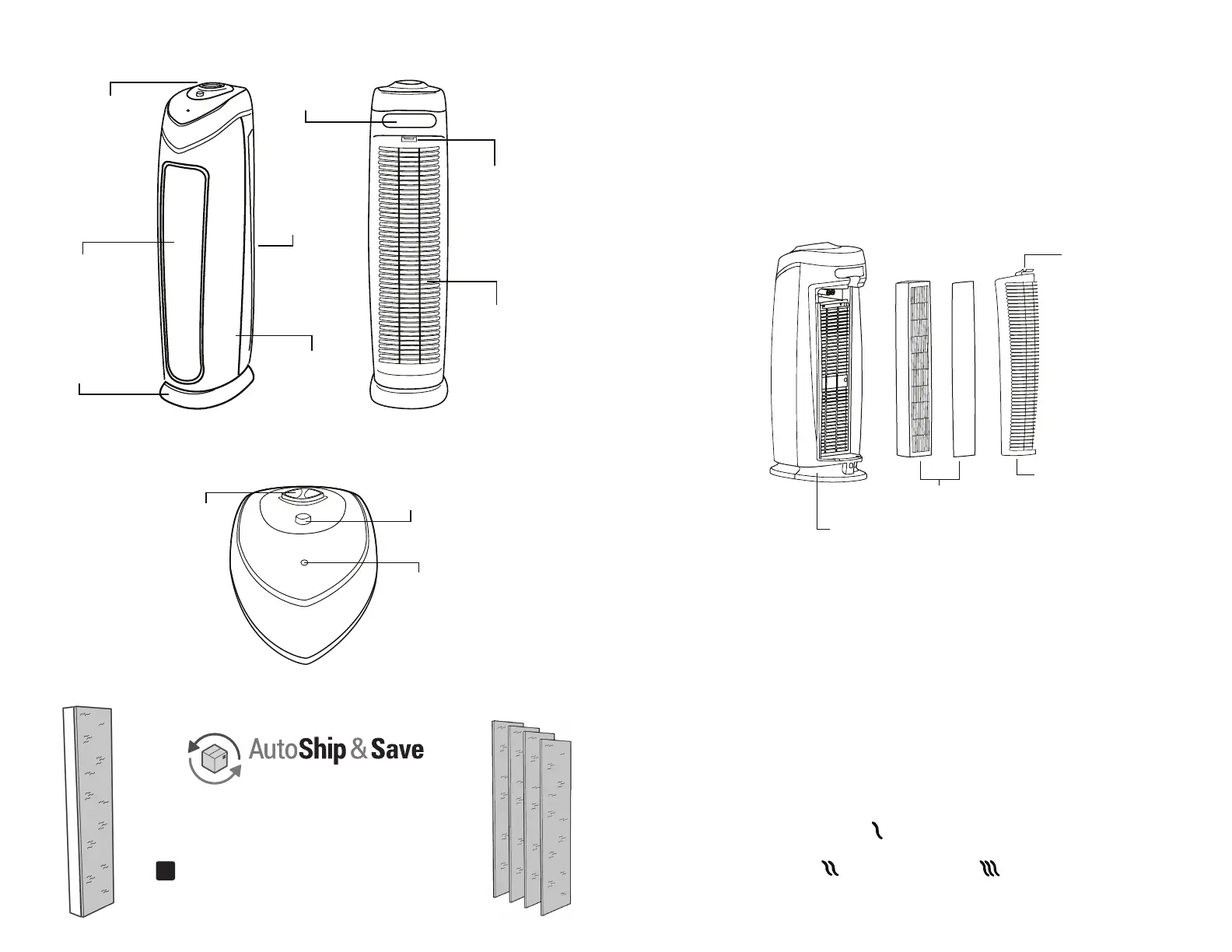 AutoShip & Save