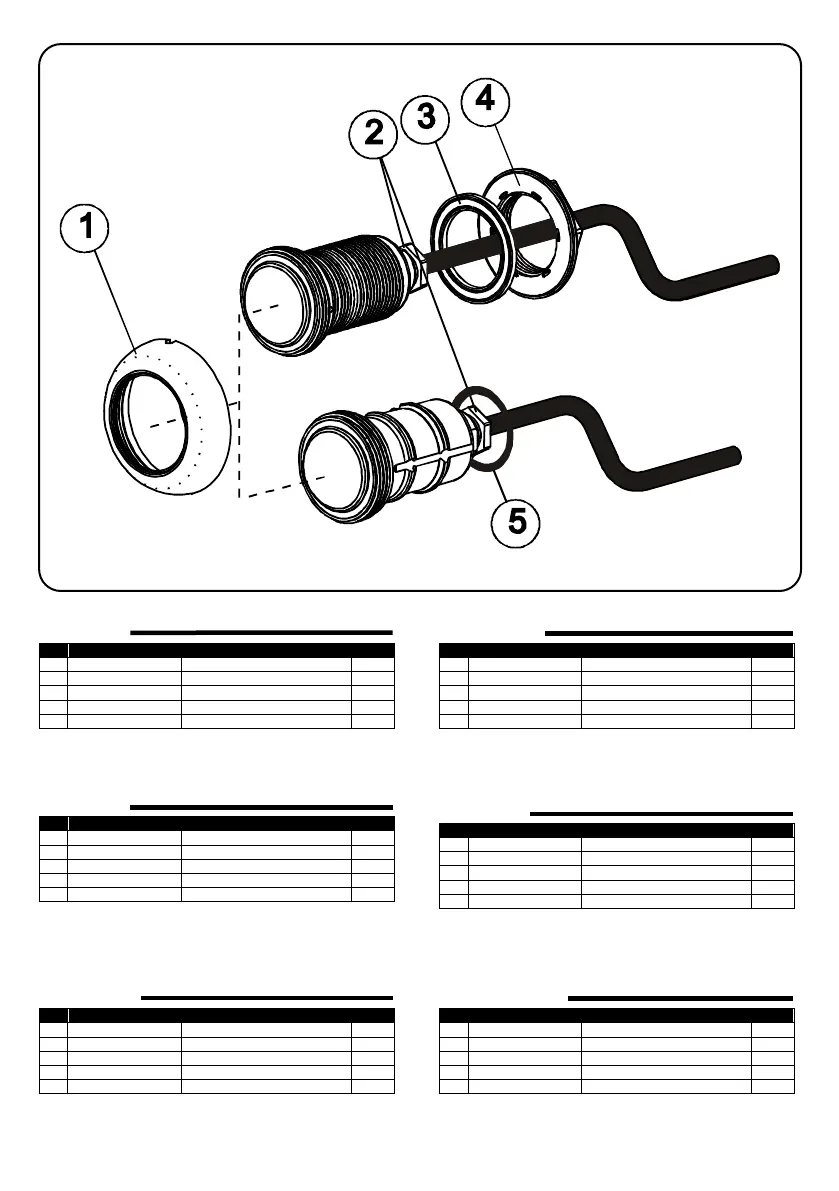 1
2
3
4
5