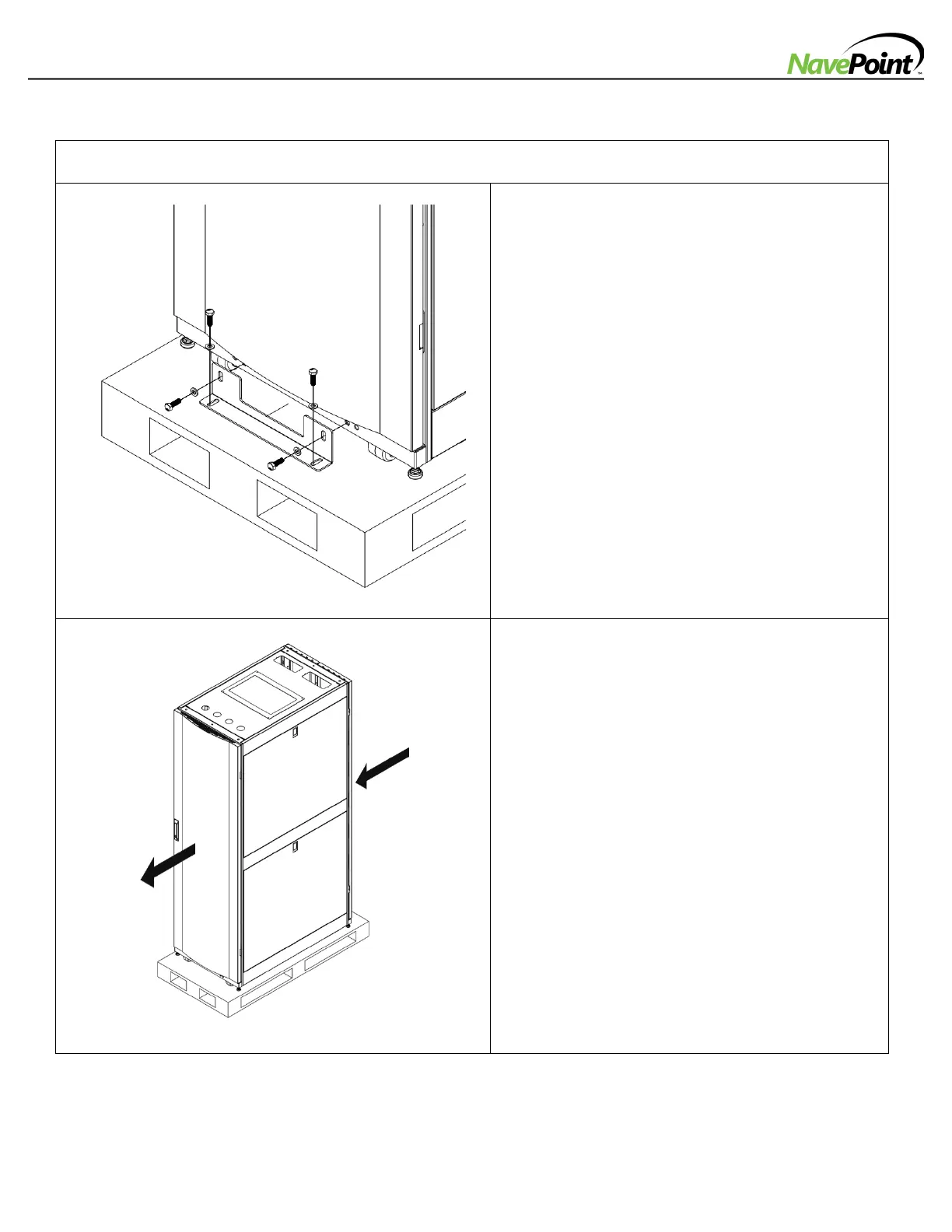 NavePoint™