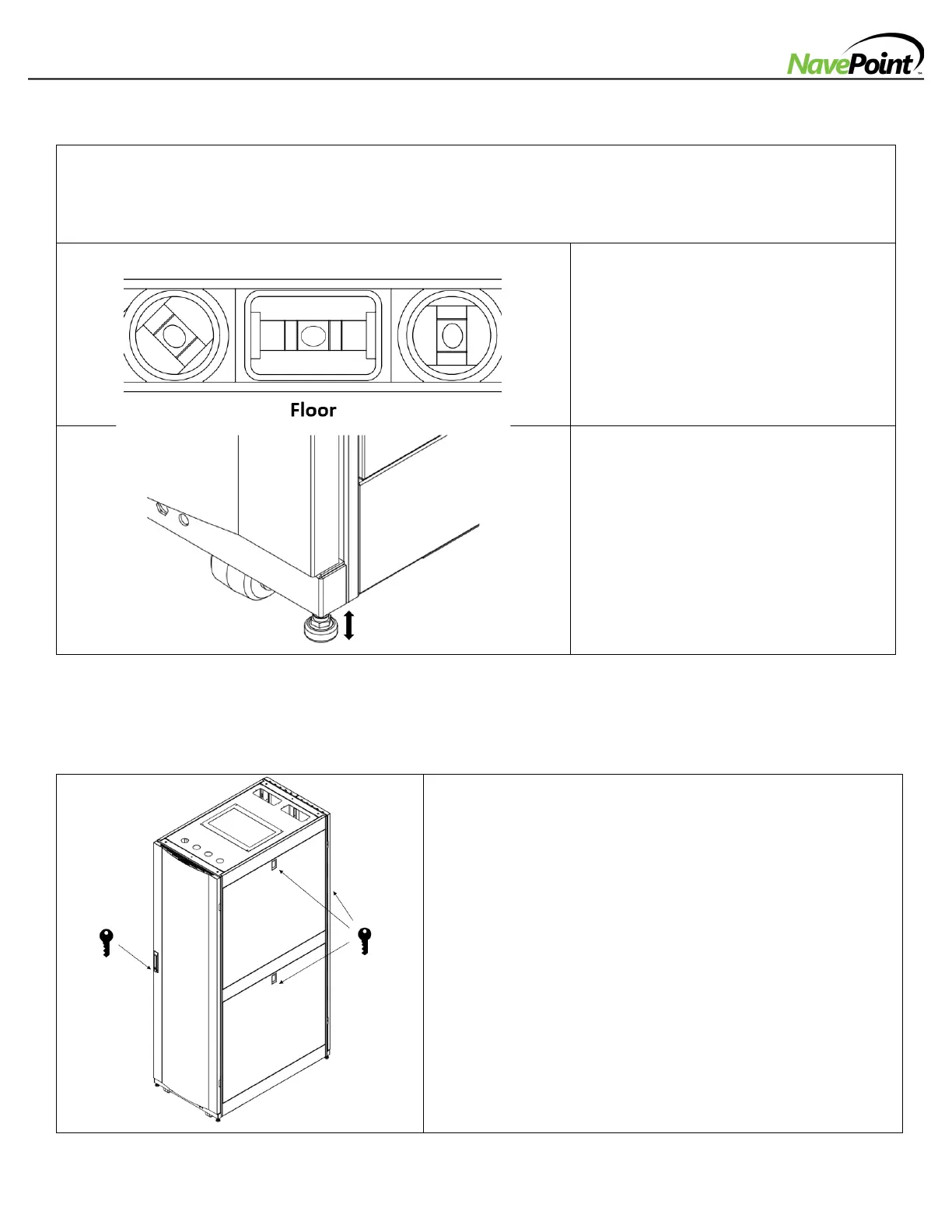 NavePoint™

Floor