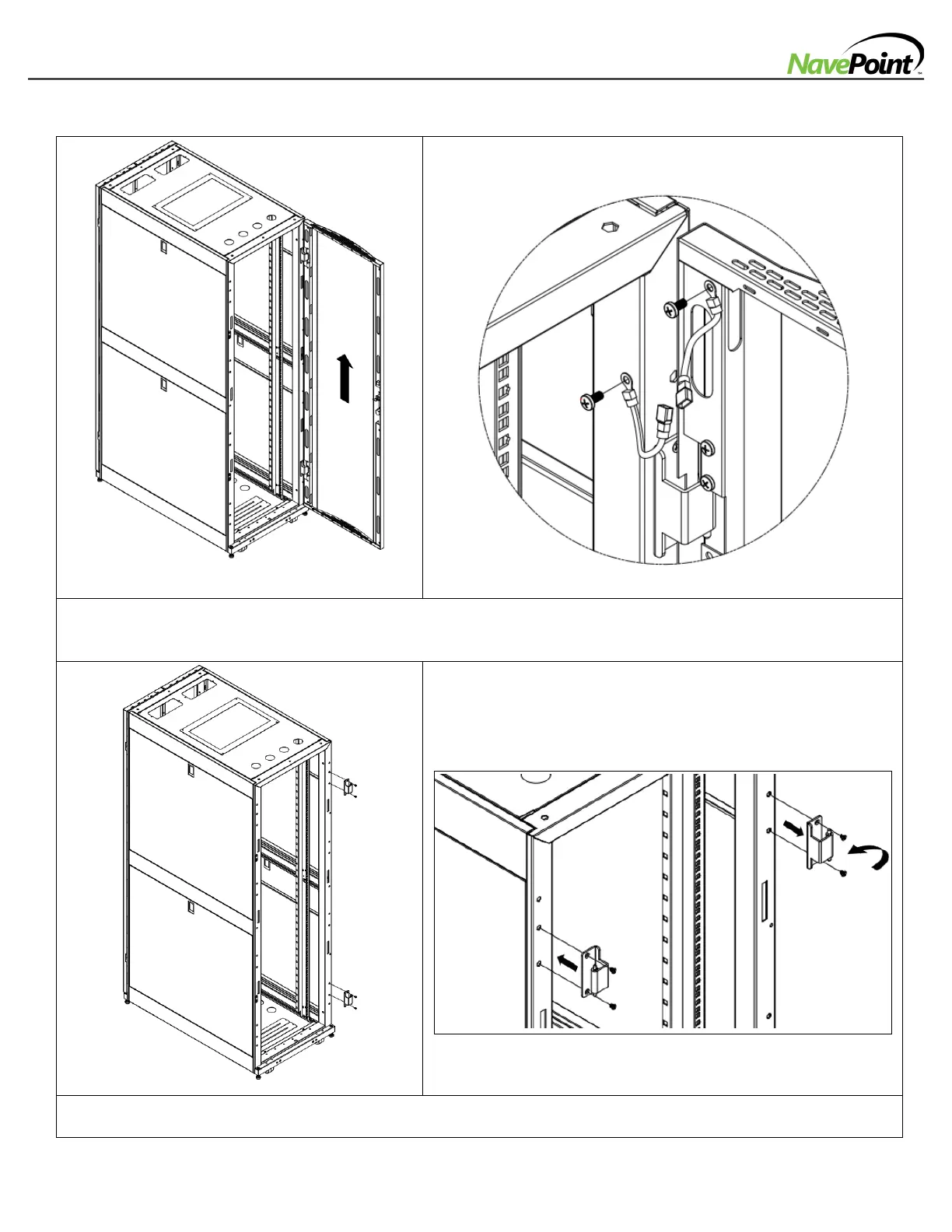 NavePoint™