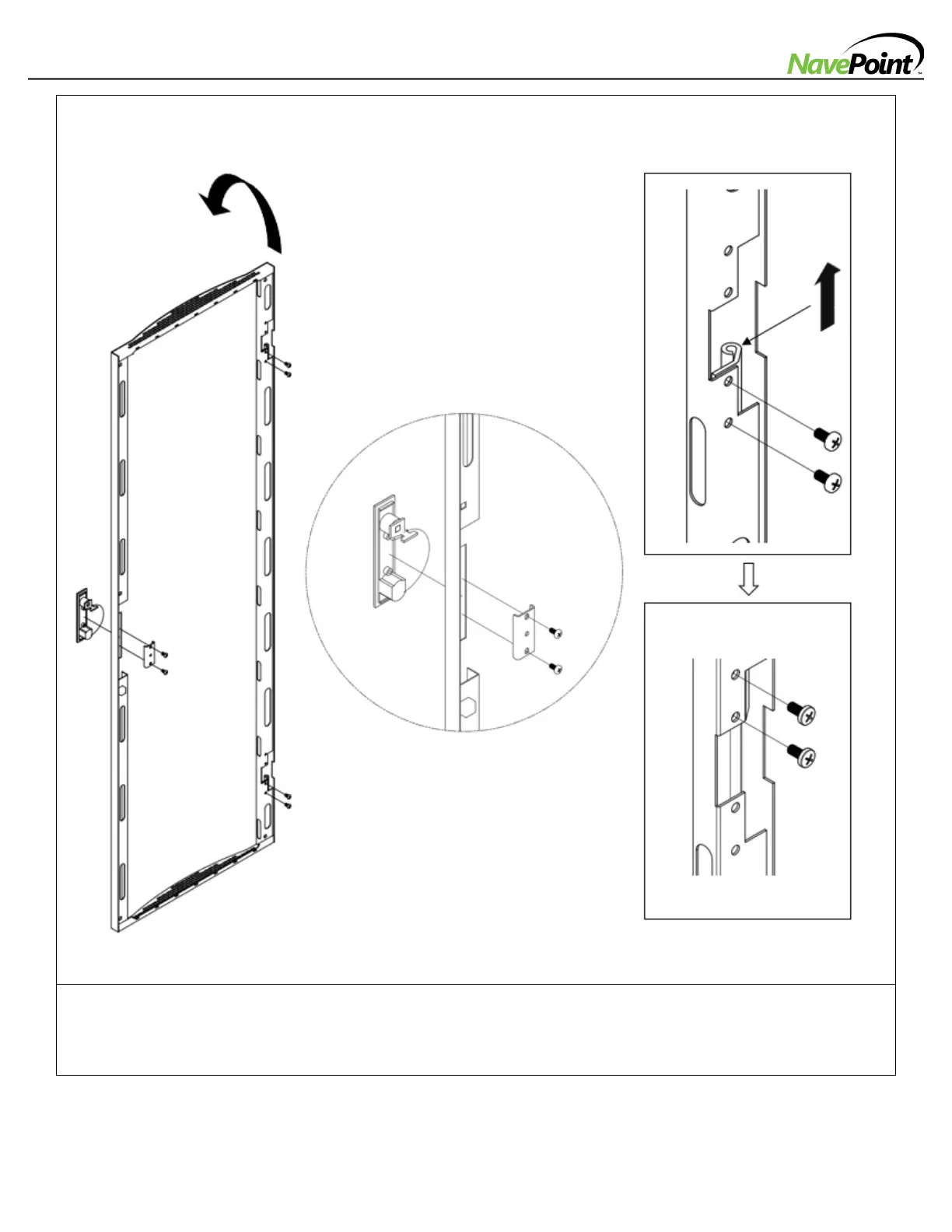 NavePoint™