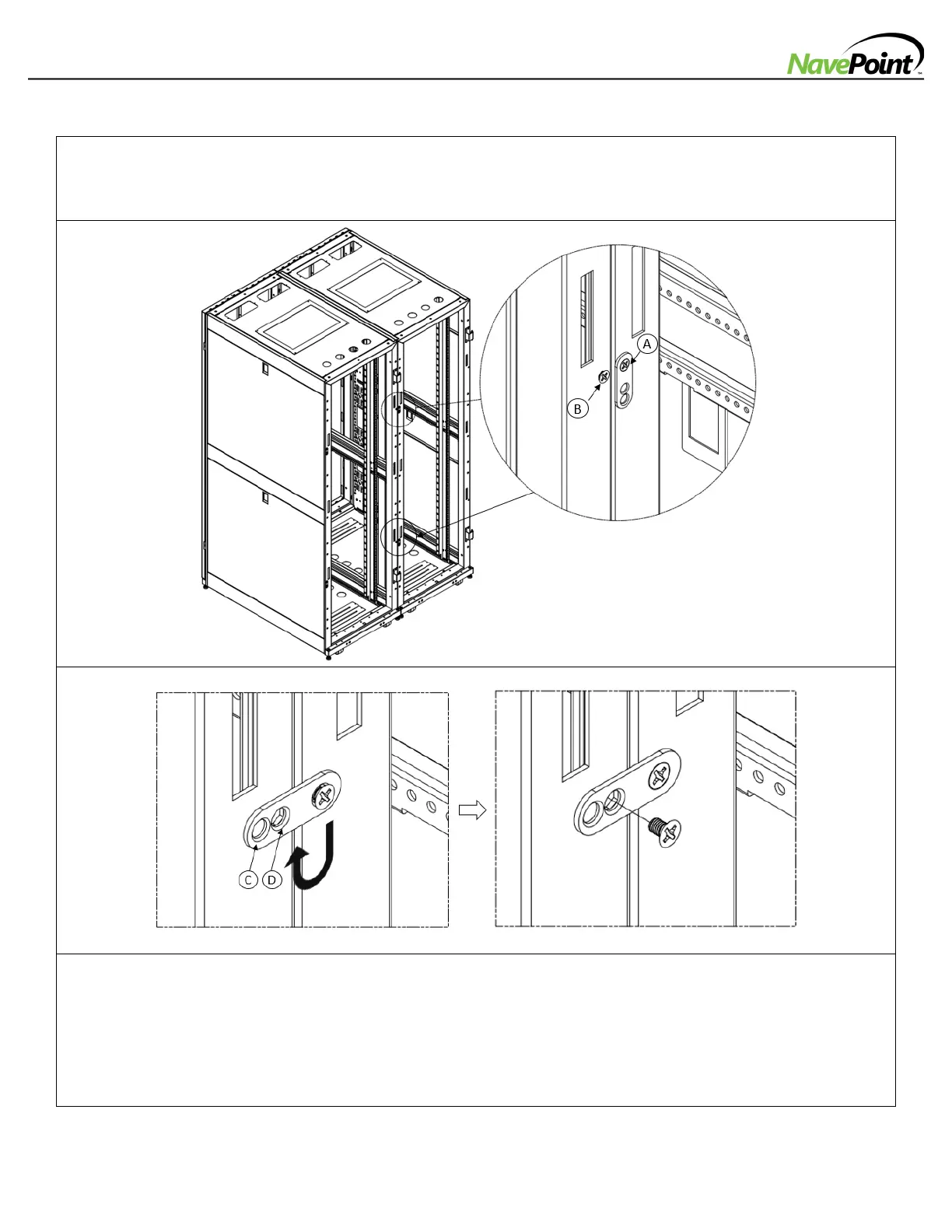 NavePoint™

A

B

C D