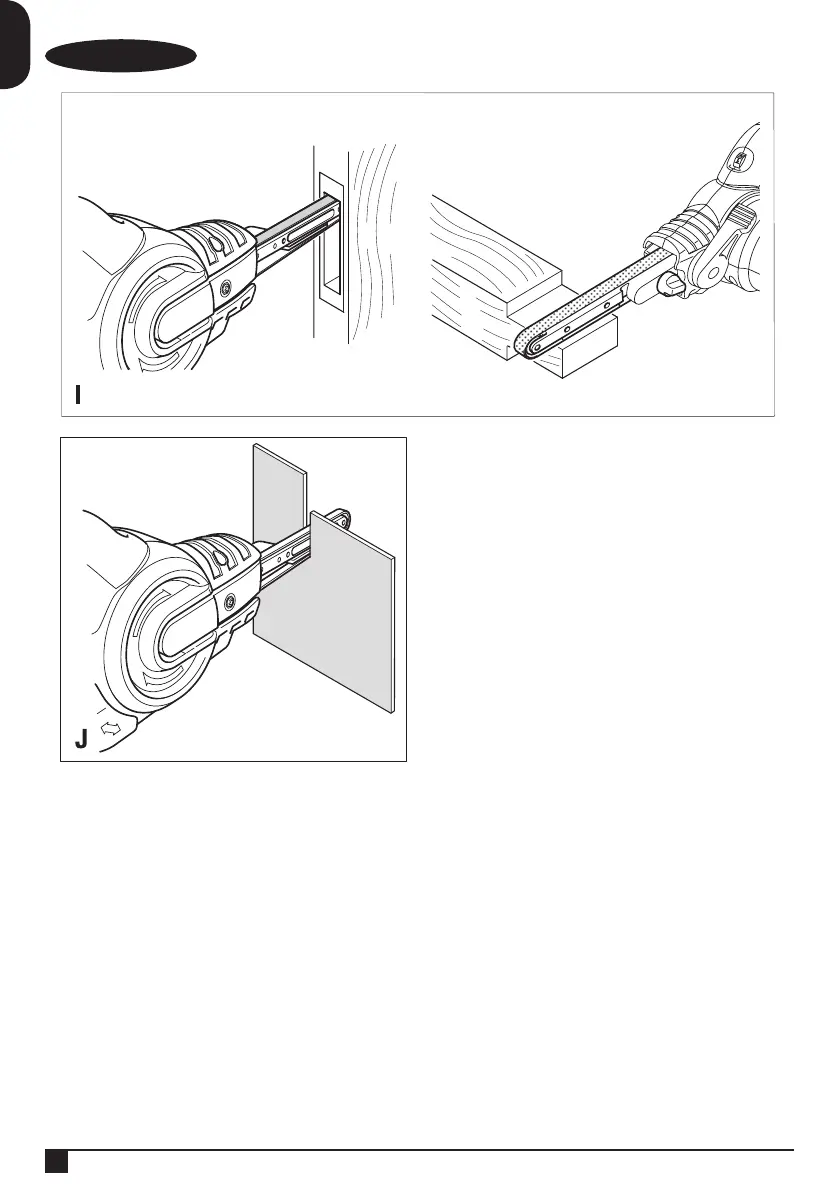 I

J