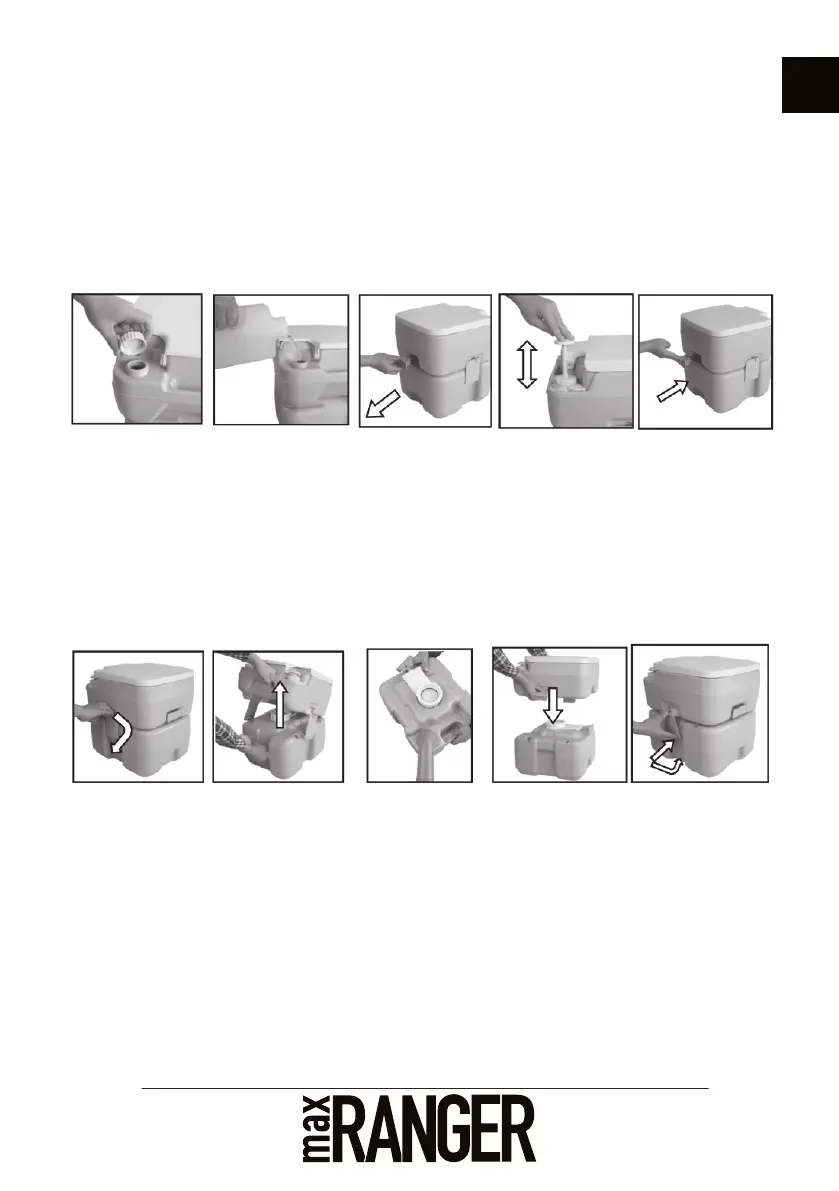 max RANGER