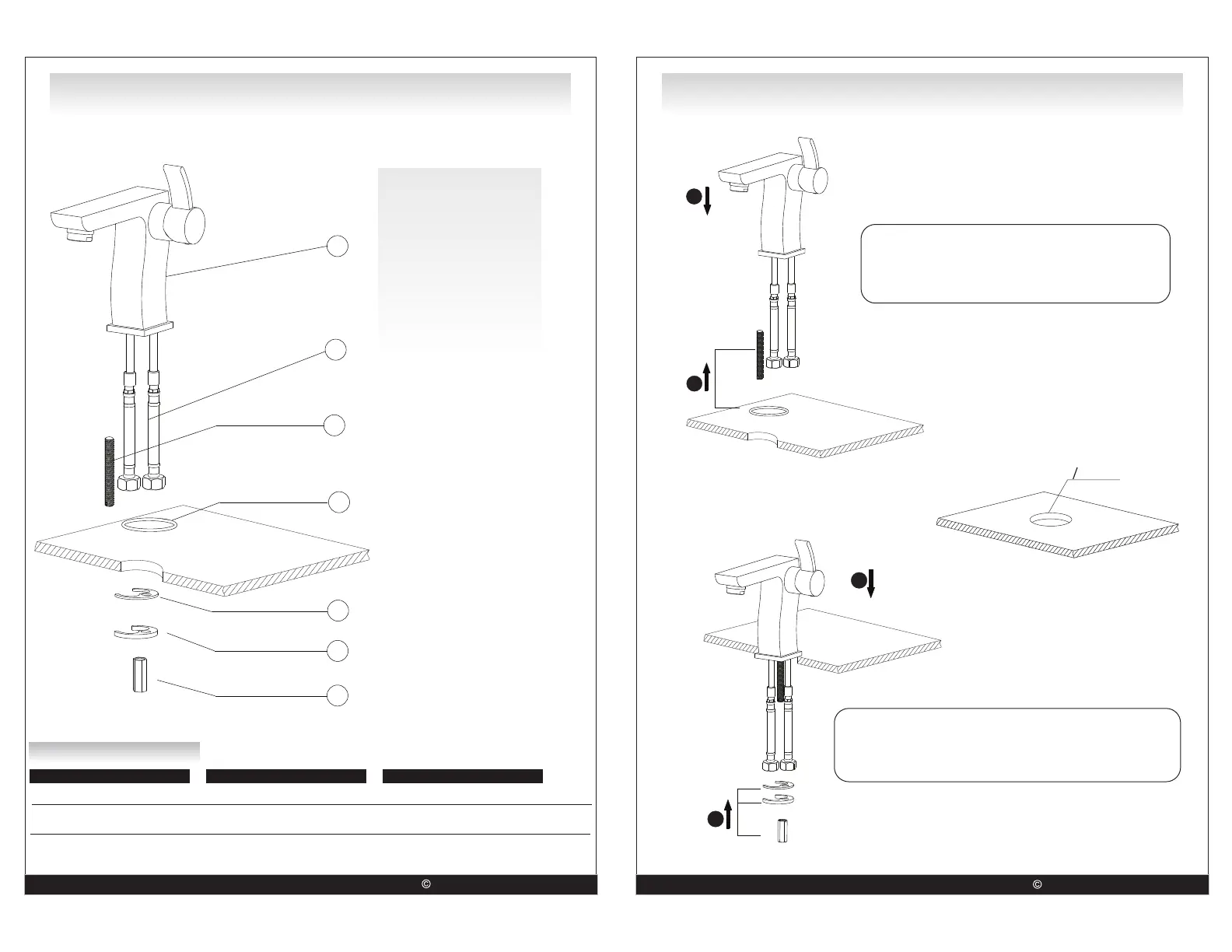 ©

©