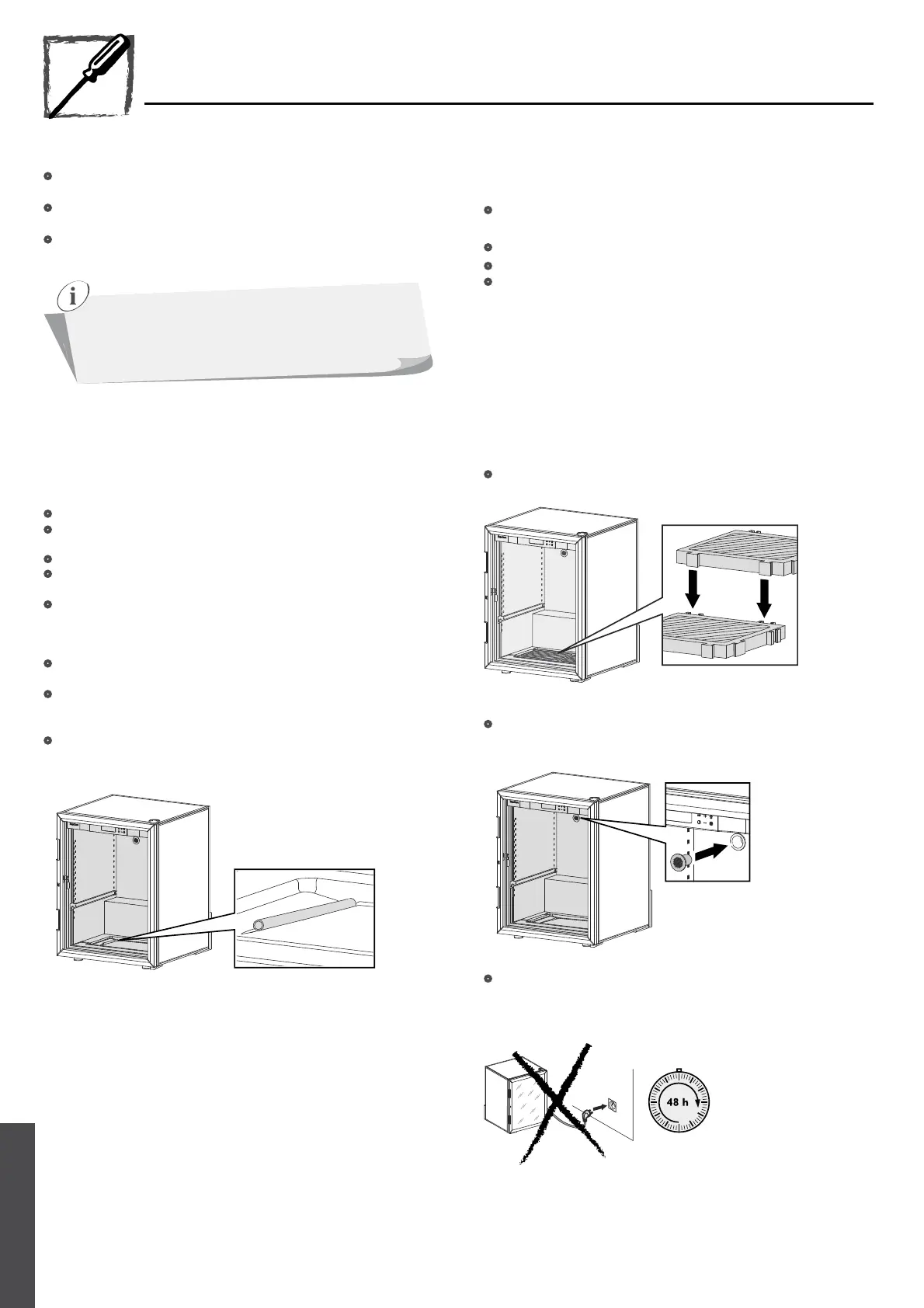 48 h