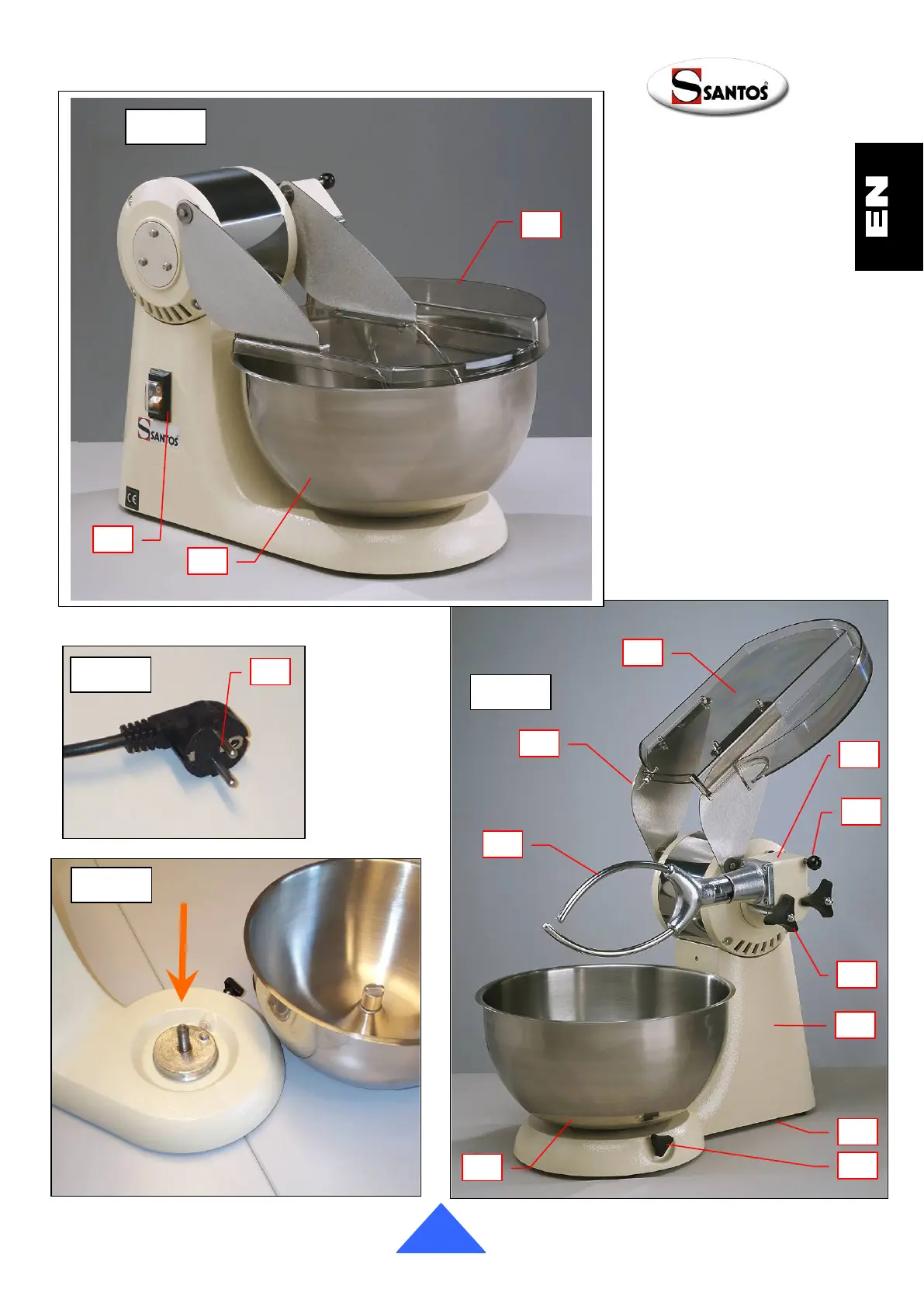 SANTOS

EN

SANTOS

CE