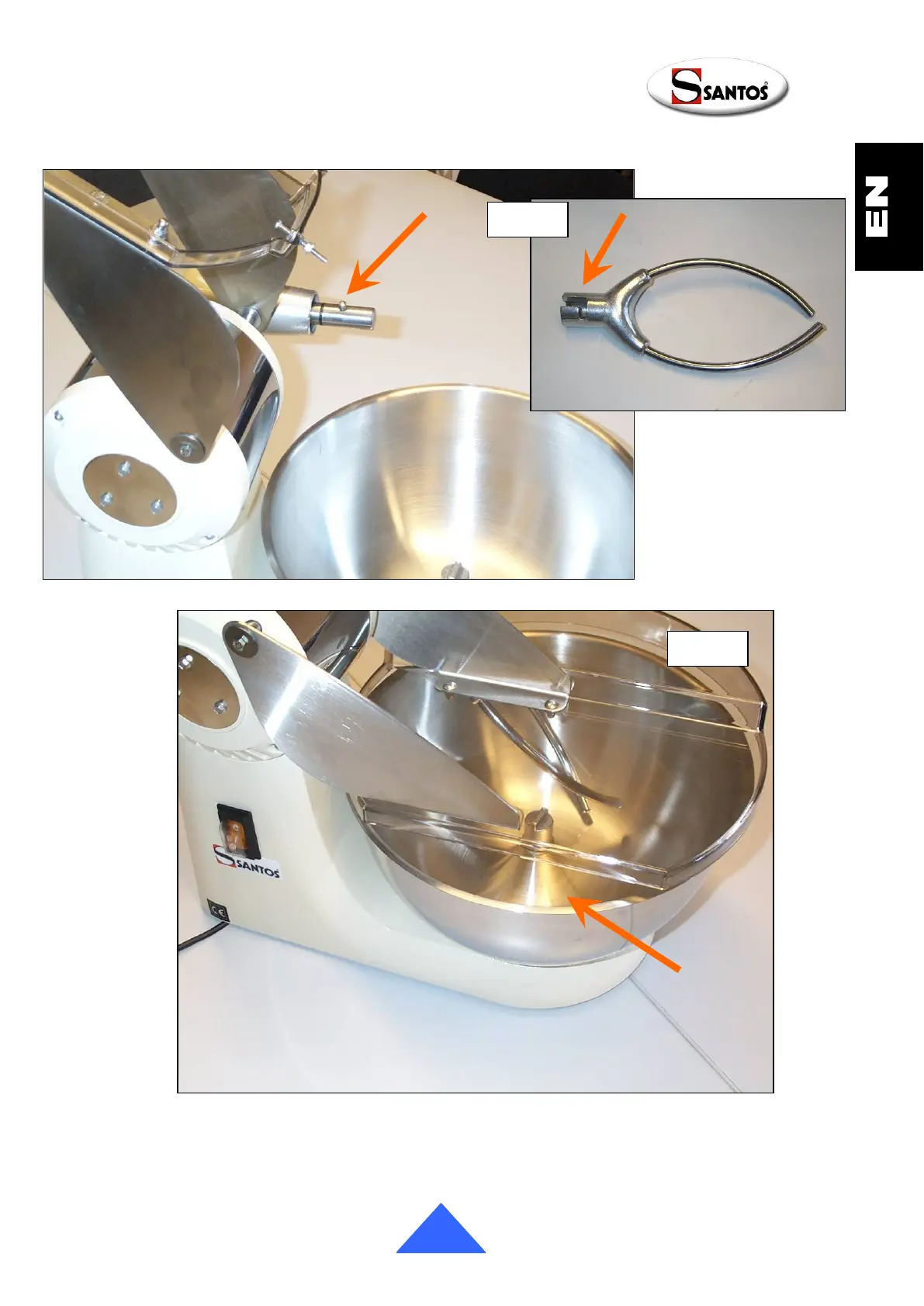 SANTOS

EN

SANTOS

CE