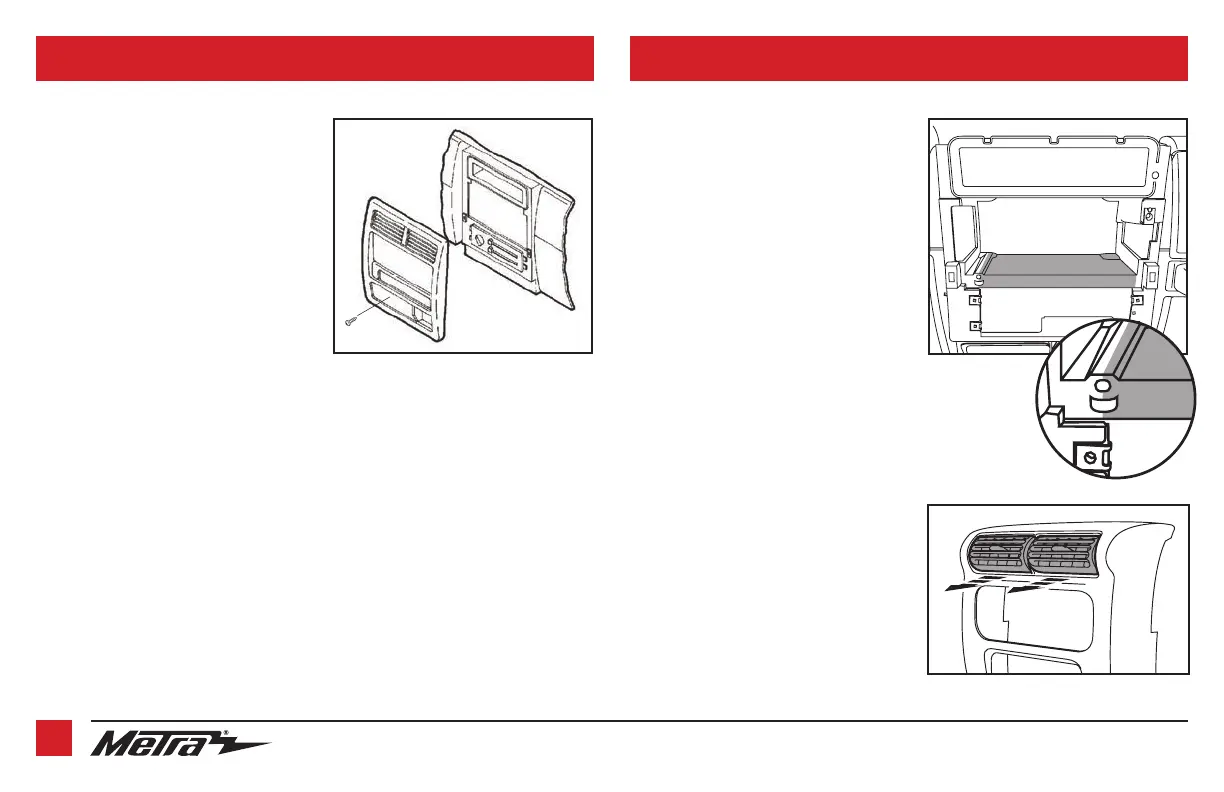 Metra®