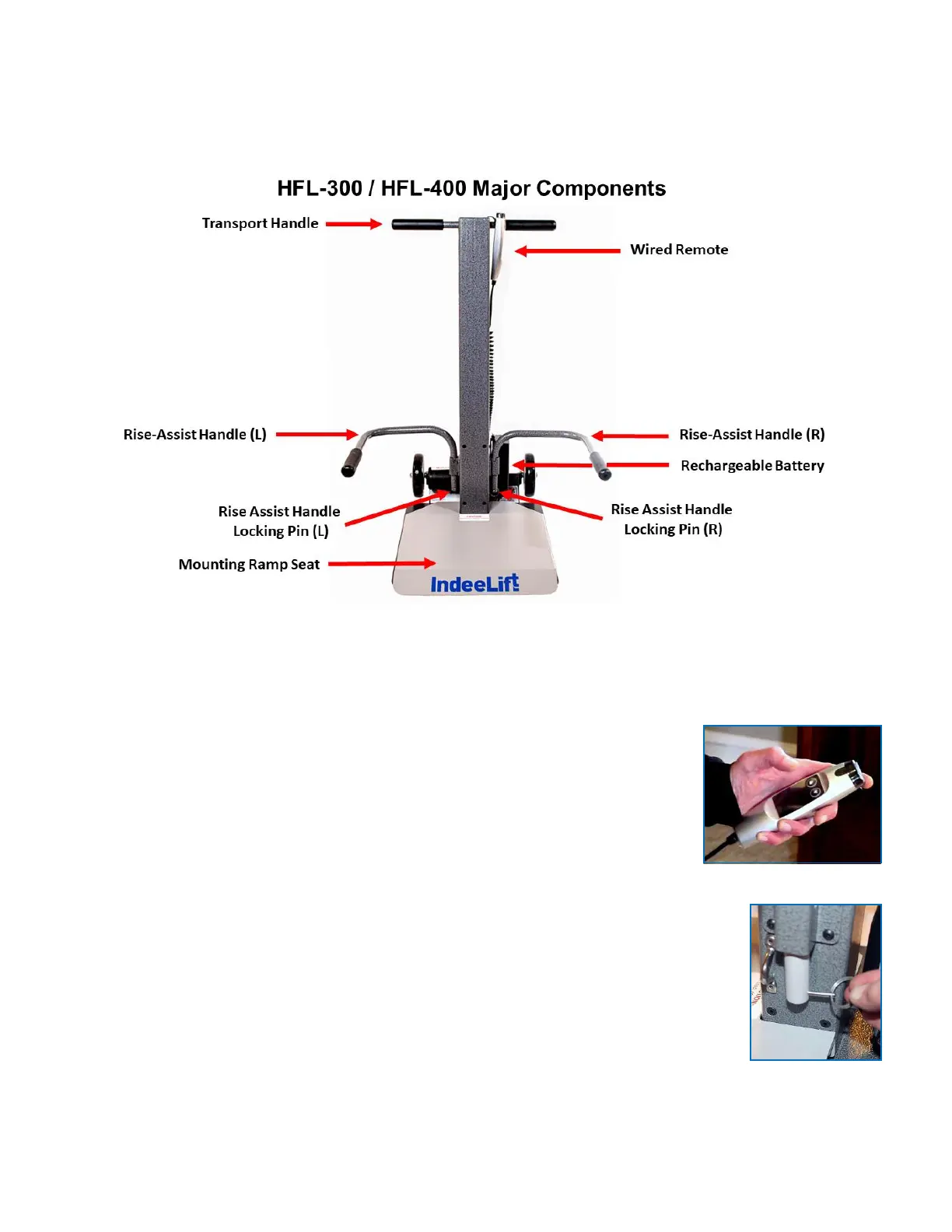 HFL-300 / HFL-400 Major Components

Transport Handle

Wired Remote

Rise-Assist Handle (L)

Rise-Assist Handle (R)

Rechargeable Battery

Rise Assist Handle Locking Pin (L)

Rise Assist Handle Locking Pin (R)

Mounting Ramp Seat

IndeeLift