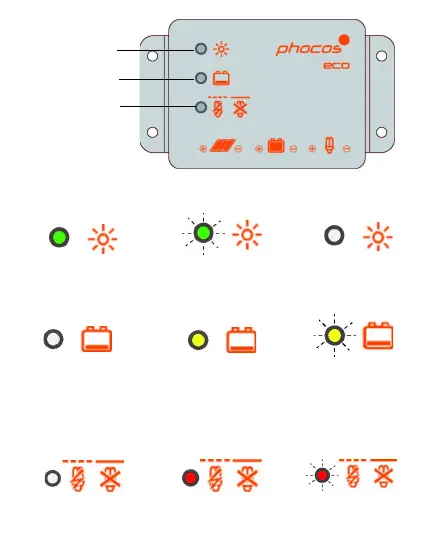 phocos
eco