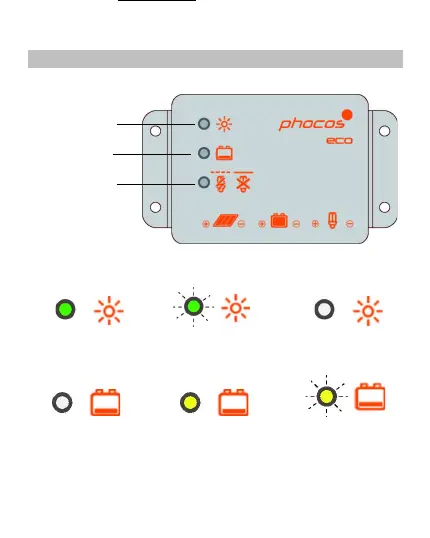 phocos
eco