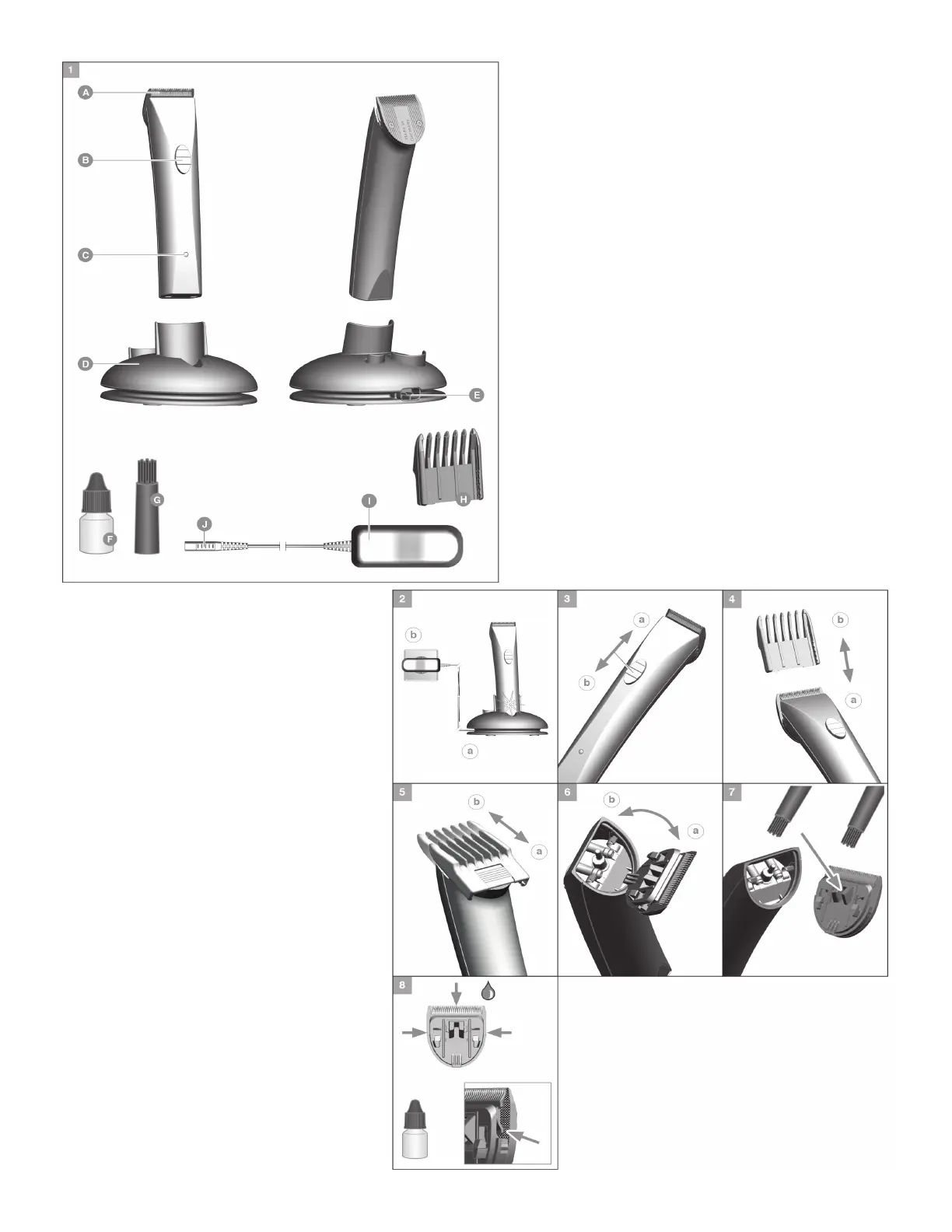 1

A

B

C

D

E

F

G

H

I

J

2

b

a

3

a

b

4

b

a

5

b

a

6

b

a

7

8