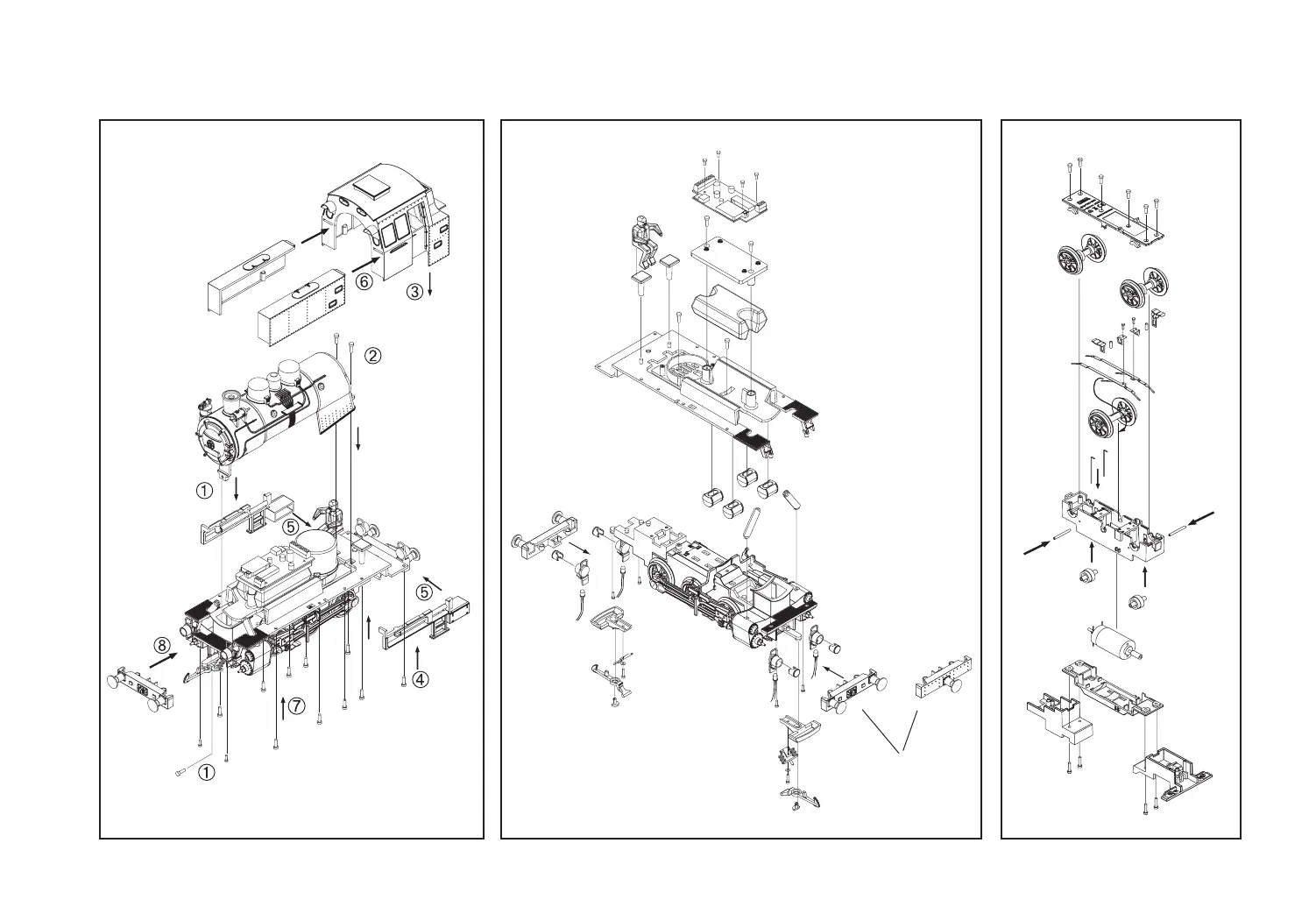 ⑥ ③ ② ① ⑤ ⑤ ⑧ ④ ⑦ ①