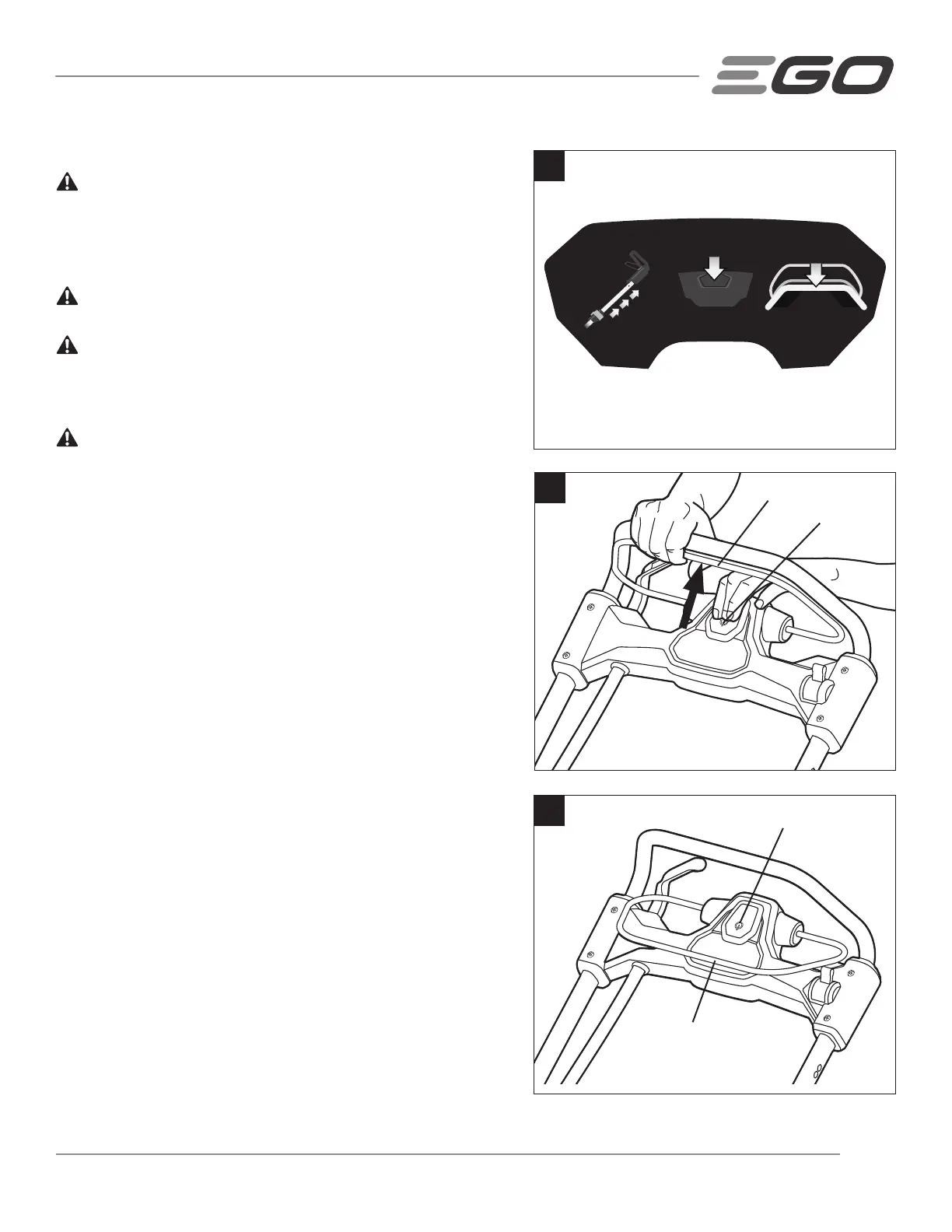 EGO