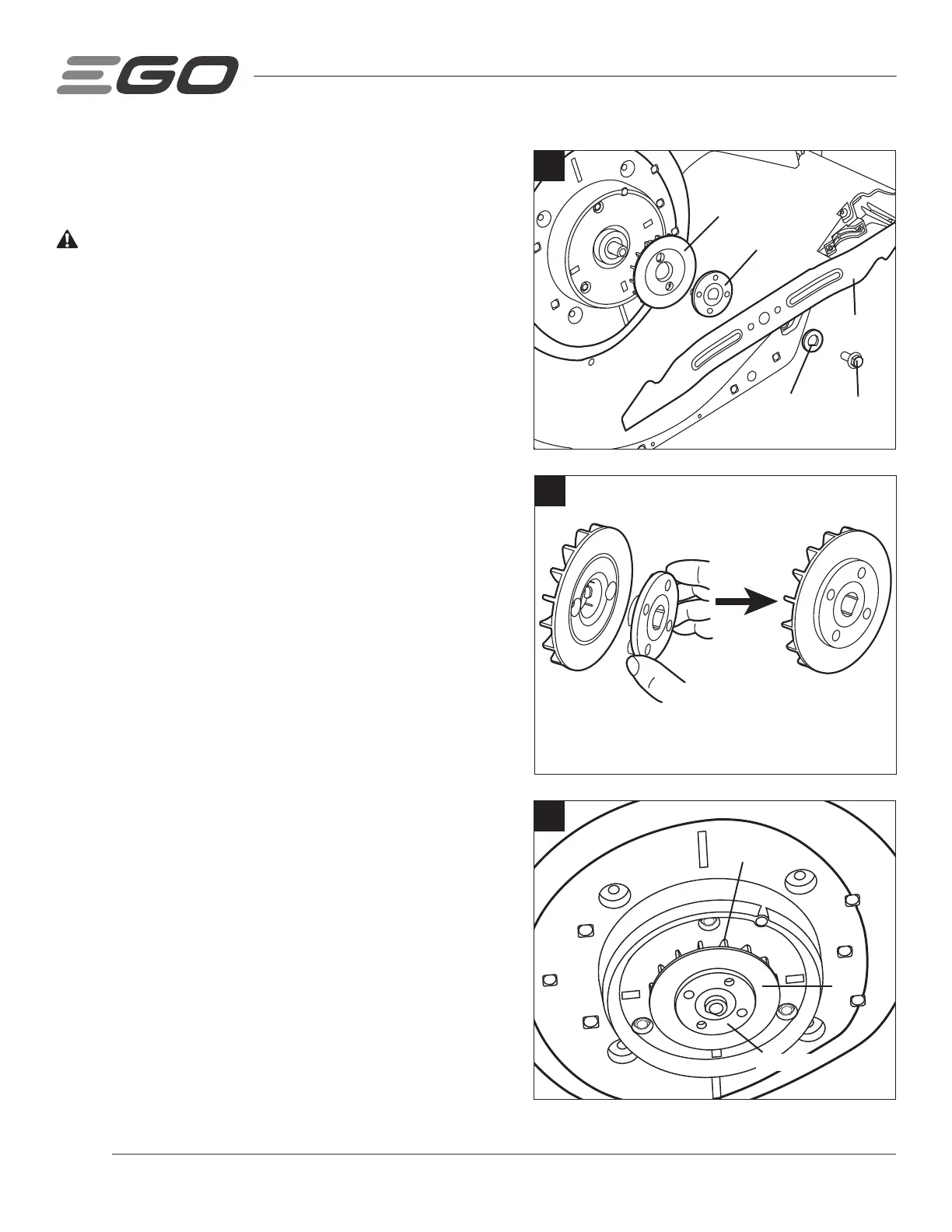 EGO