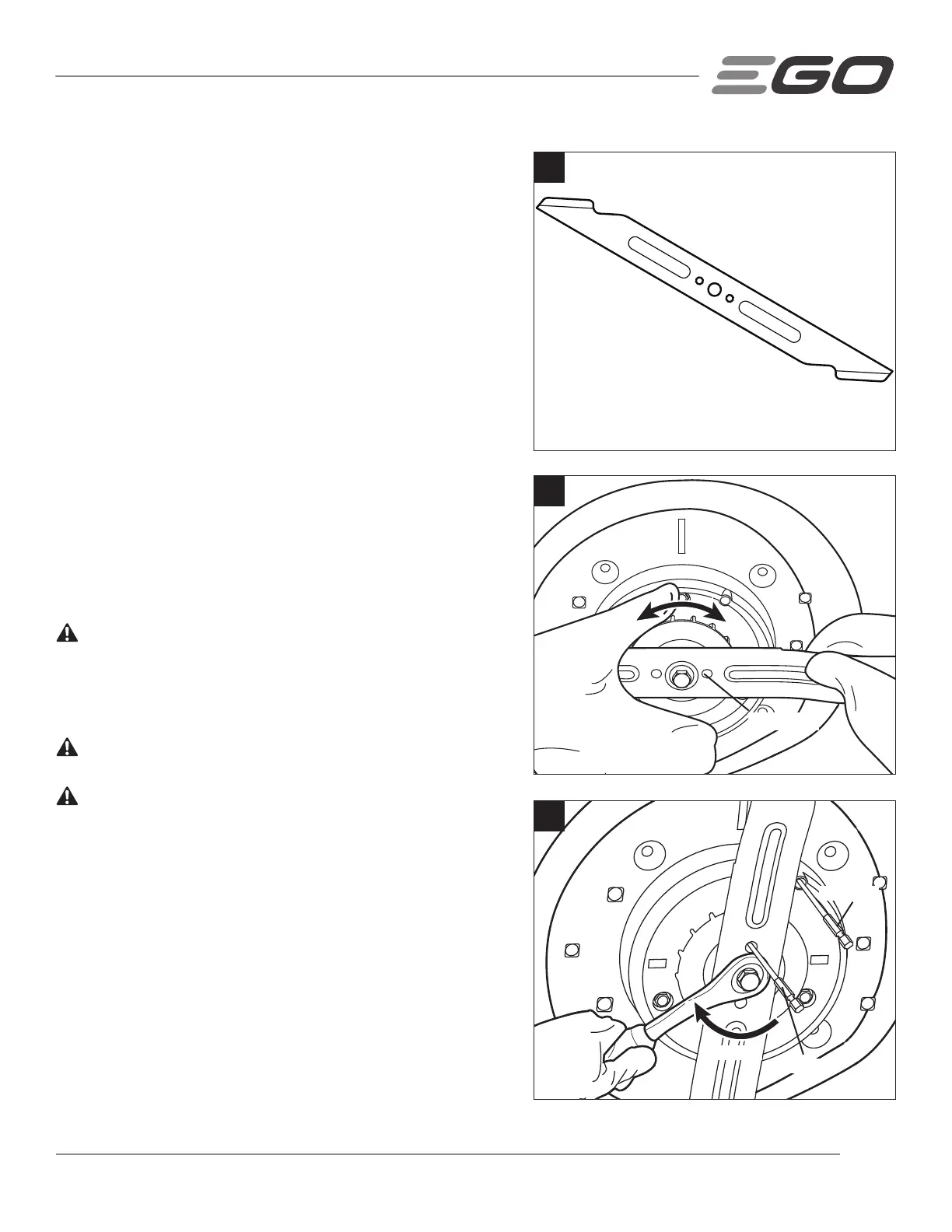 EGO