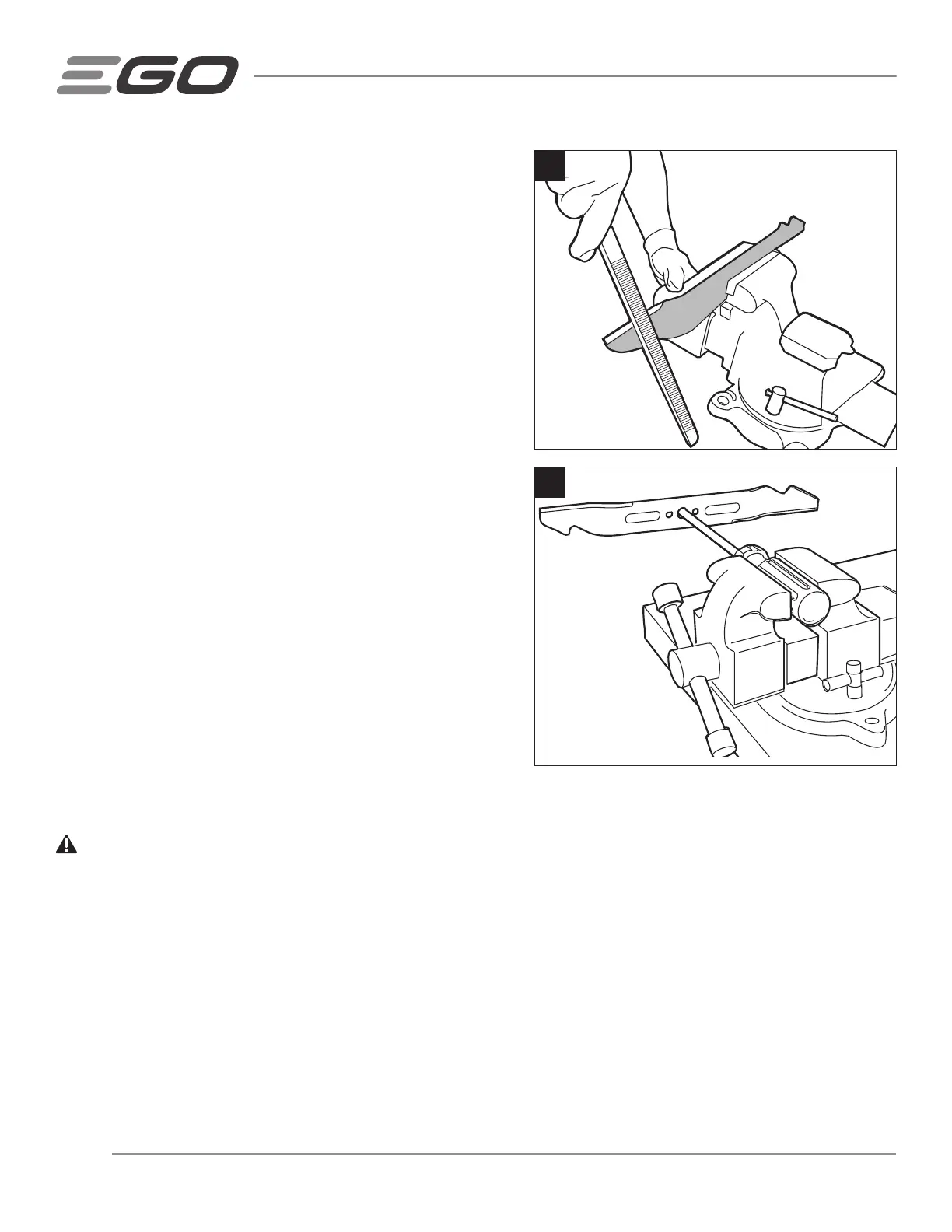 EGO