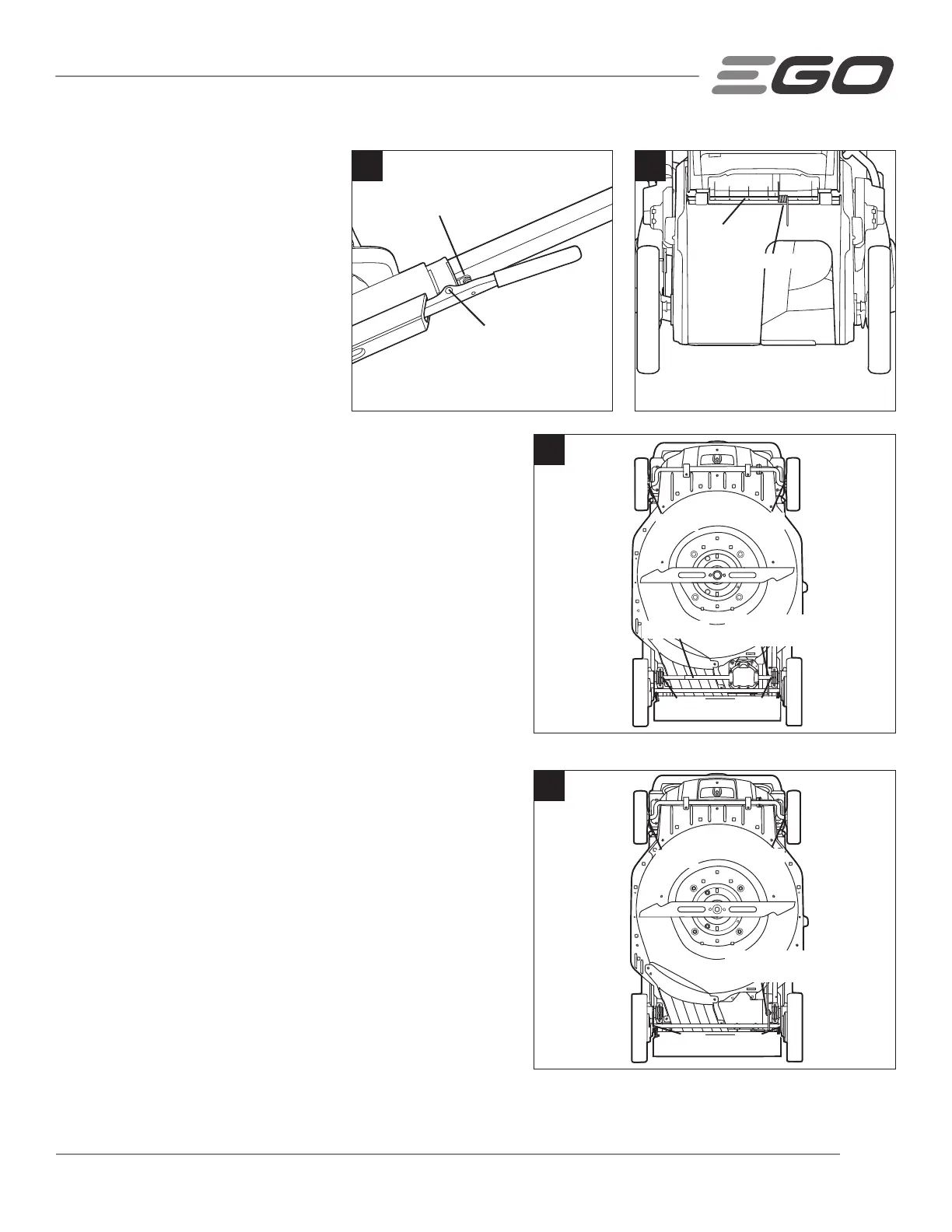 EGO